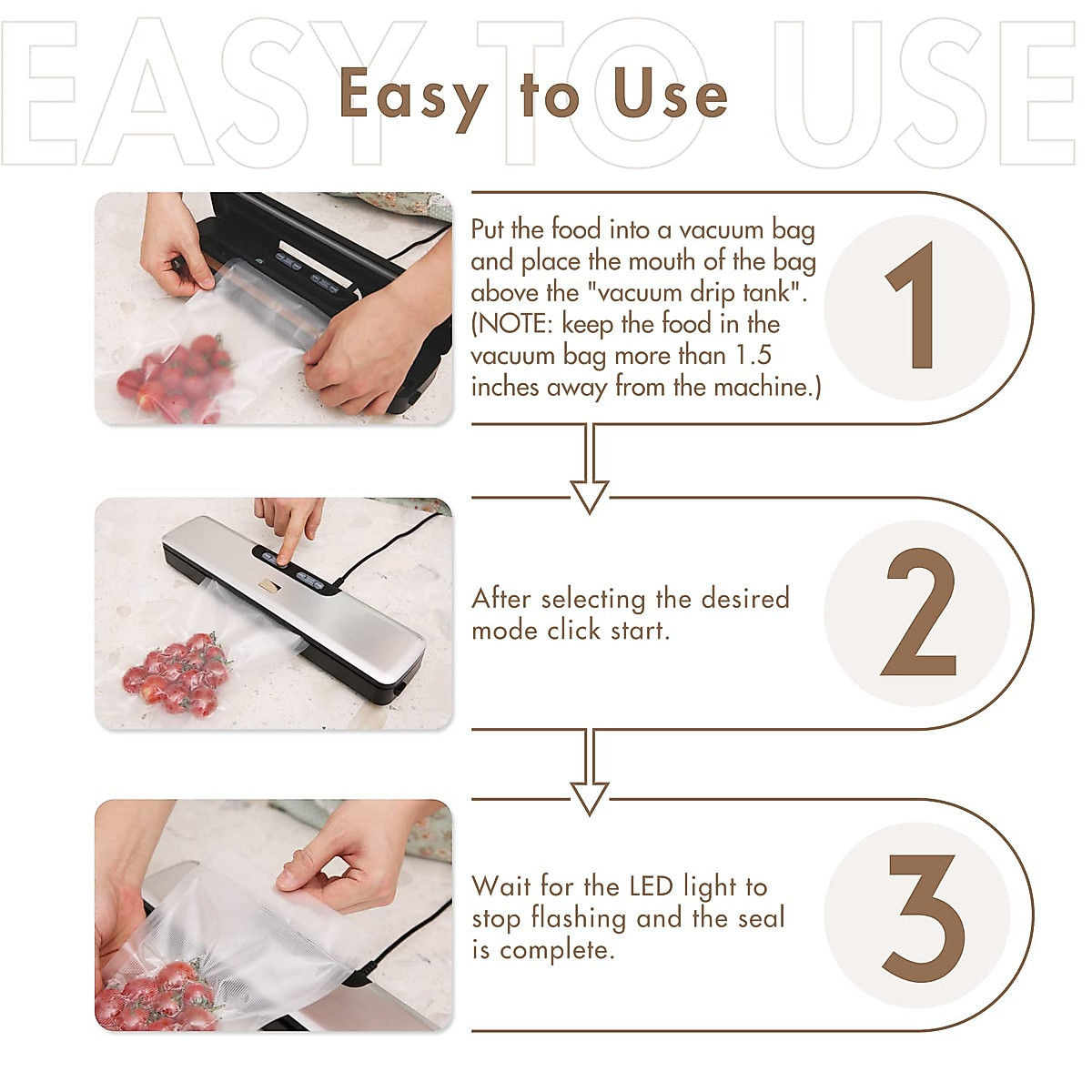 EASY TO USE

Easy to Use

Put the food into a vacuum bag and place the mouth of the bag above the "vacuum drip tank". (NOTE: keep the food in the vacuum bag more than 1.5 inches away from the machine.)

1

After selecting the desired mode click start.

2

Wait for the LED light to stop flashing and the seal is complete.

3