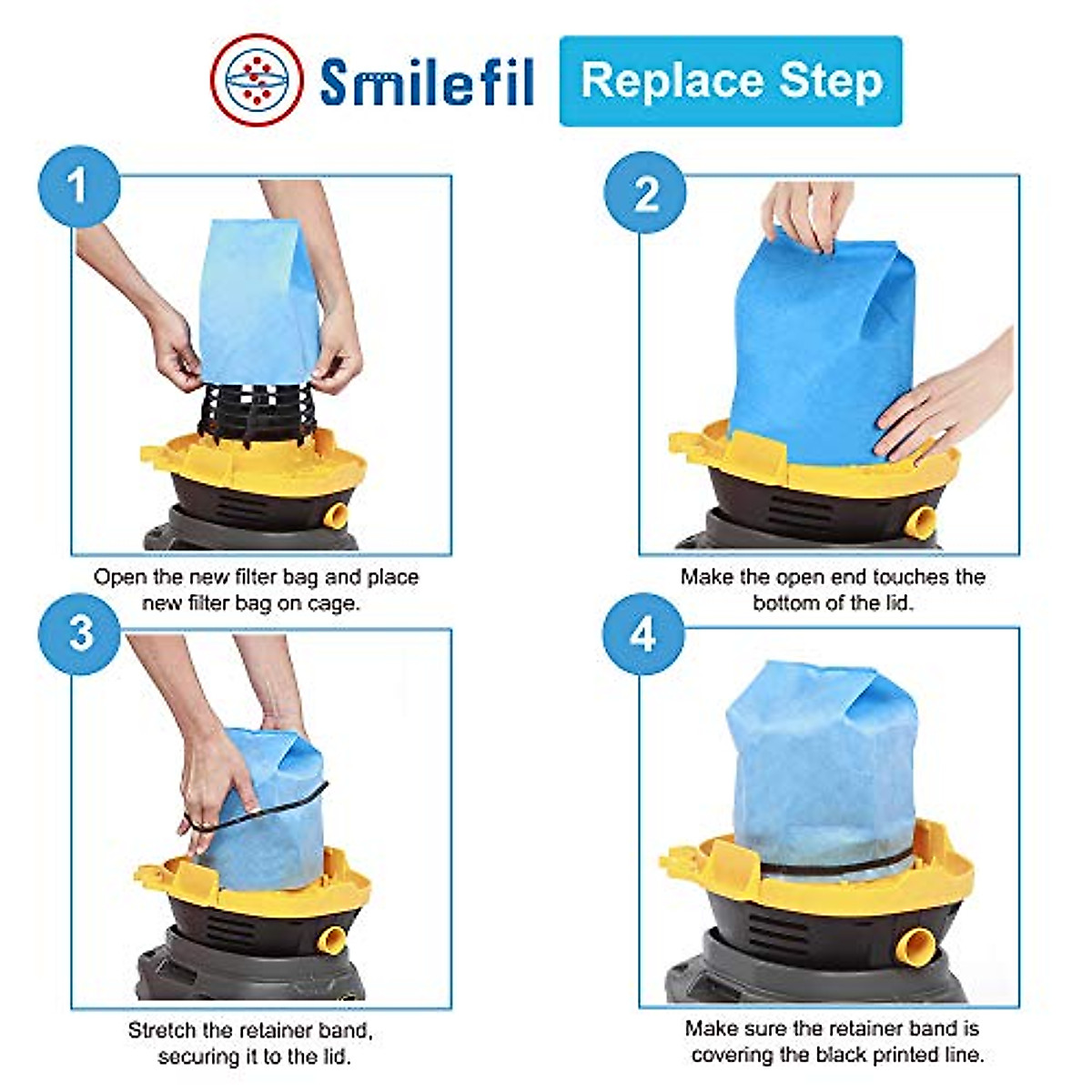 Smilefil

Replace Step

1

Open the new filter bag and place new filter bag on cage.

2

Make the open end touches the bottom of the lid.

3

Stretch the retainer band, securing it to the lid.

4

Make sure the retainer band is covering the black printed line.