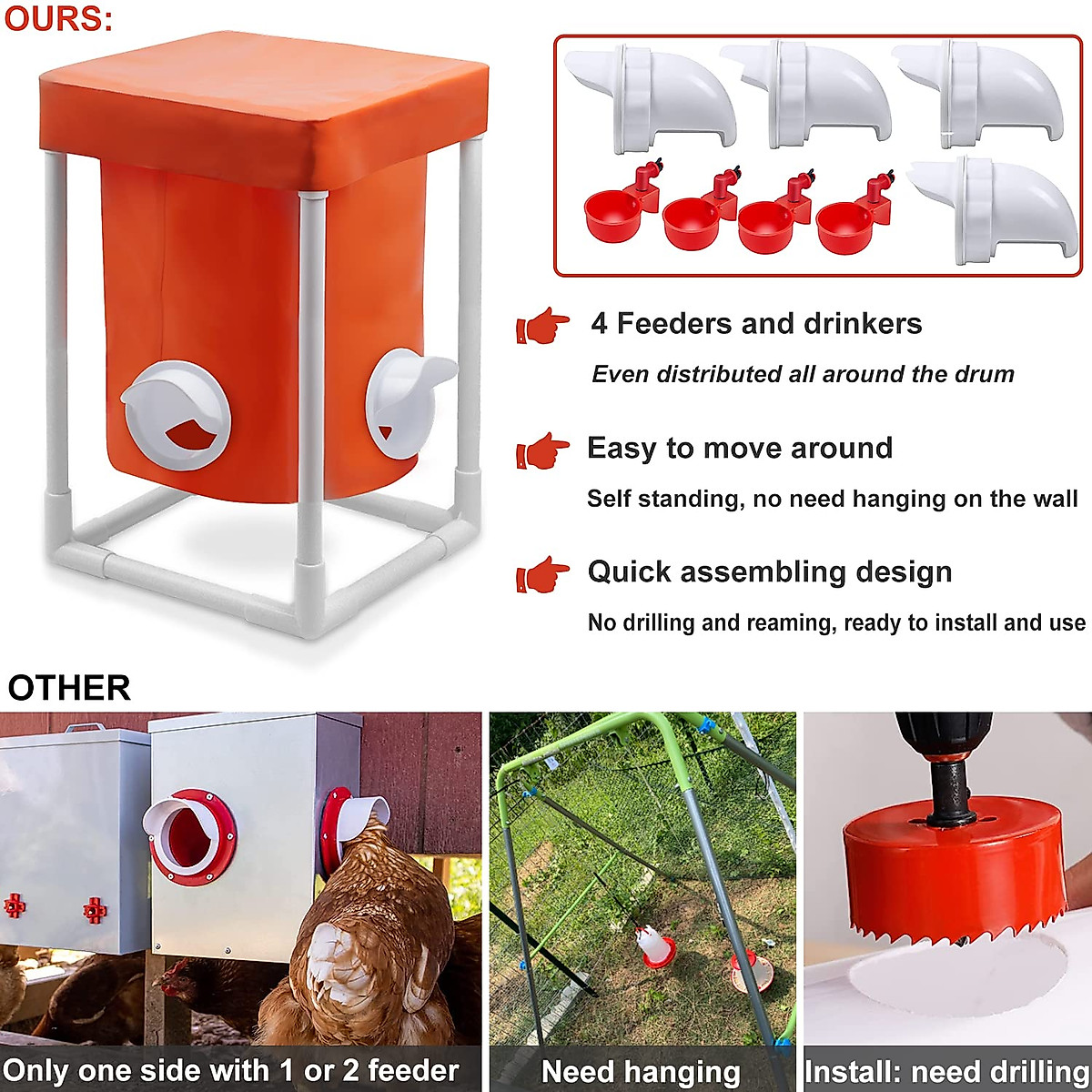 OURS:

4 Feeders and drinkers

Even distributed all around the drum

Easy to move around

Self standing, no need hanging on the wall

Quick assembling design

No drilling and reaming, ready to install and use

OTHER

Only one side with 1 or 2 feeder

Need hanging

Install: need drilling