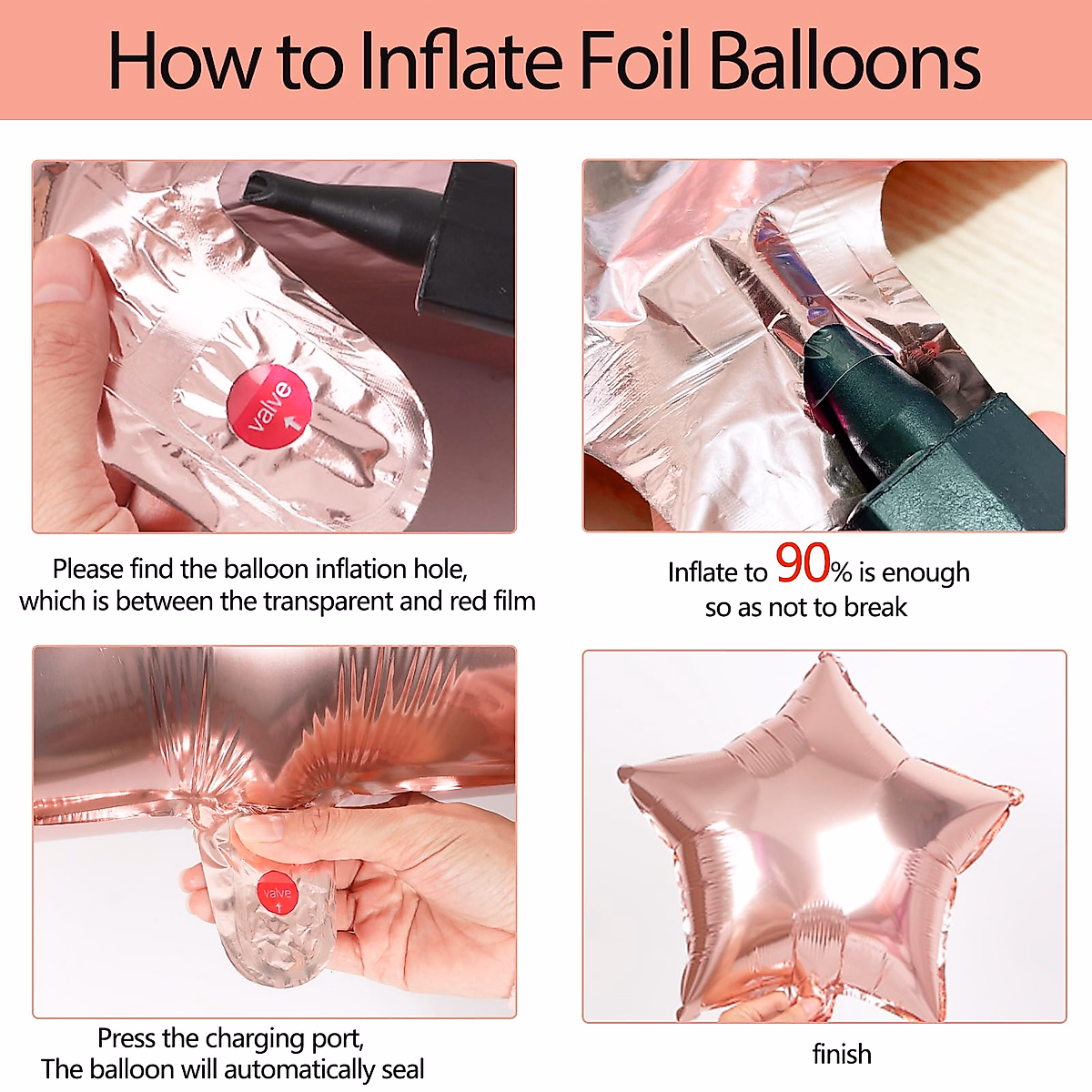 How to Inflate Foil Balloons

valve

Please find the balloon inflation hole, which is between the transparent and red film

Inflate to 90% is enough so as not to break

valve

Press the charging port, The balloon will automatically seal

finish