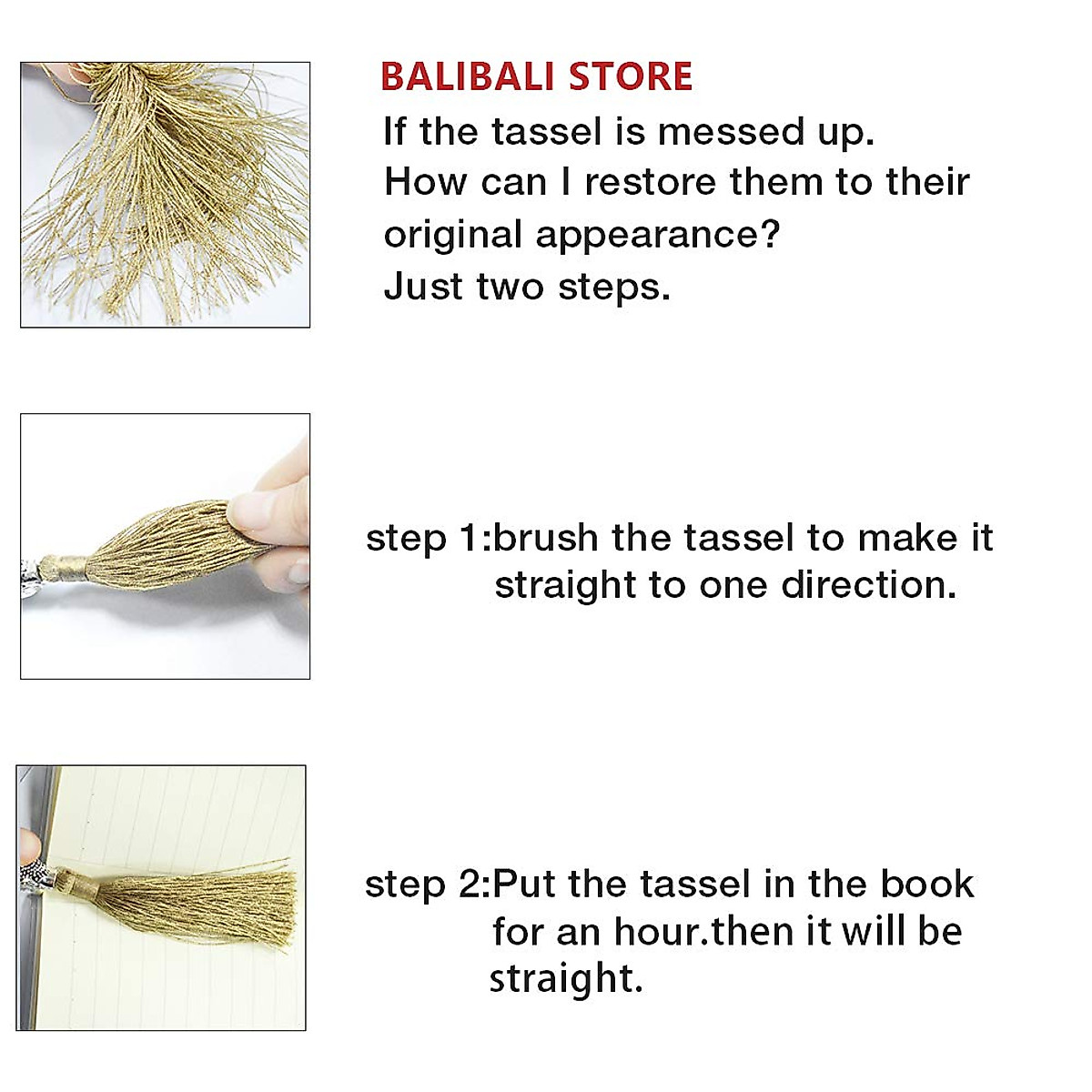 BALIBALI STORE
If the tassel is messed up.
How can I restore them to their original appearance?
Just two steps.

step 1:brush the tassel to make it straight to one direction.

step 2:Put the tassel in the book for an hour.then it will be straight.