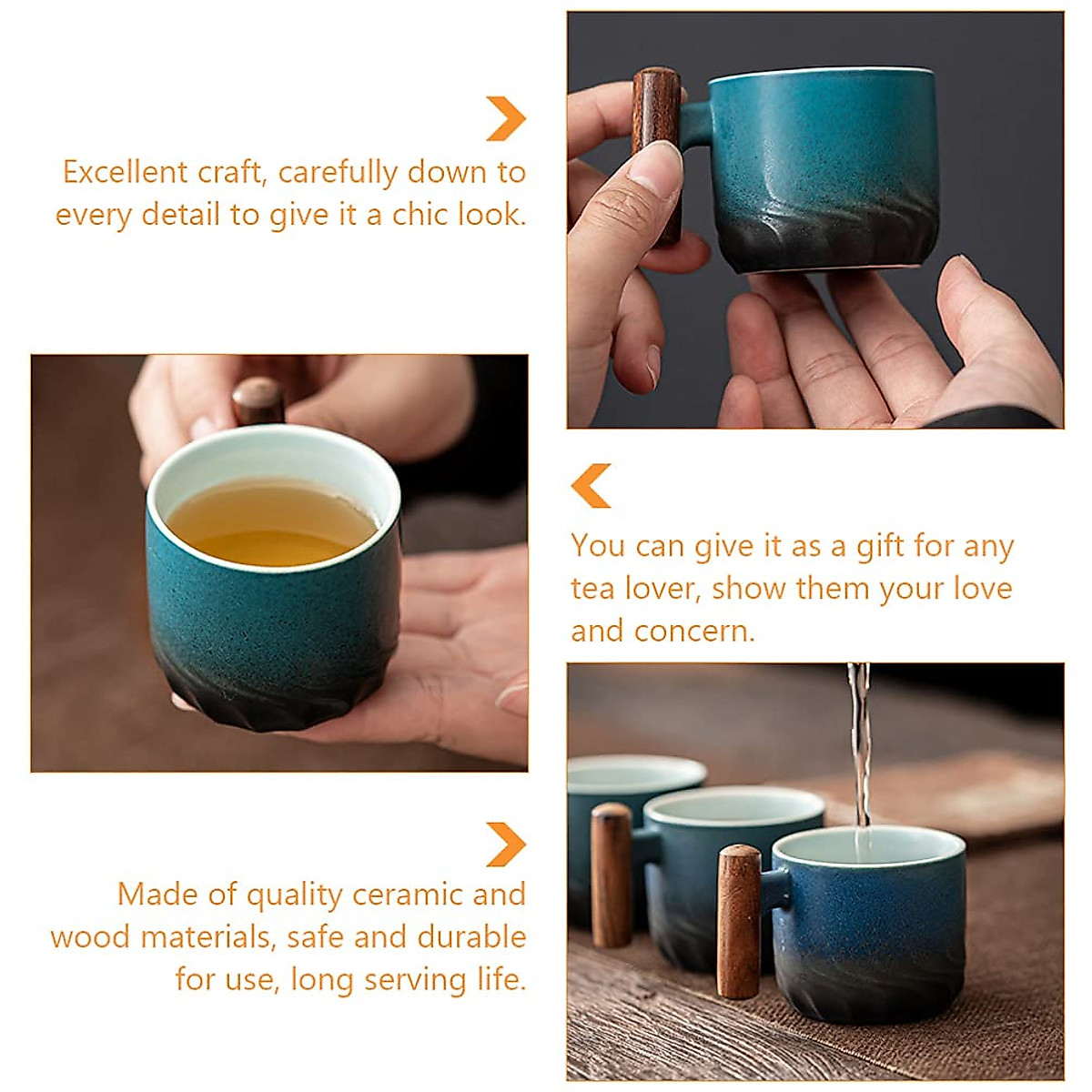 Excellent craft, carefully down to every detail to give it a chic look.

You can give it as a gift for any tea lover, show them your love and concern.

Made of quality ceramic and wood materials, safe and durable for use, long serving life.