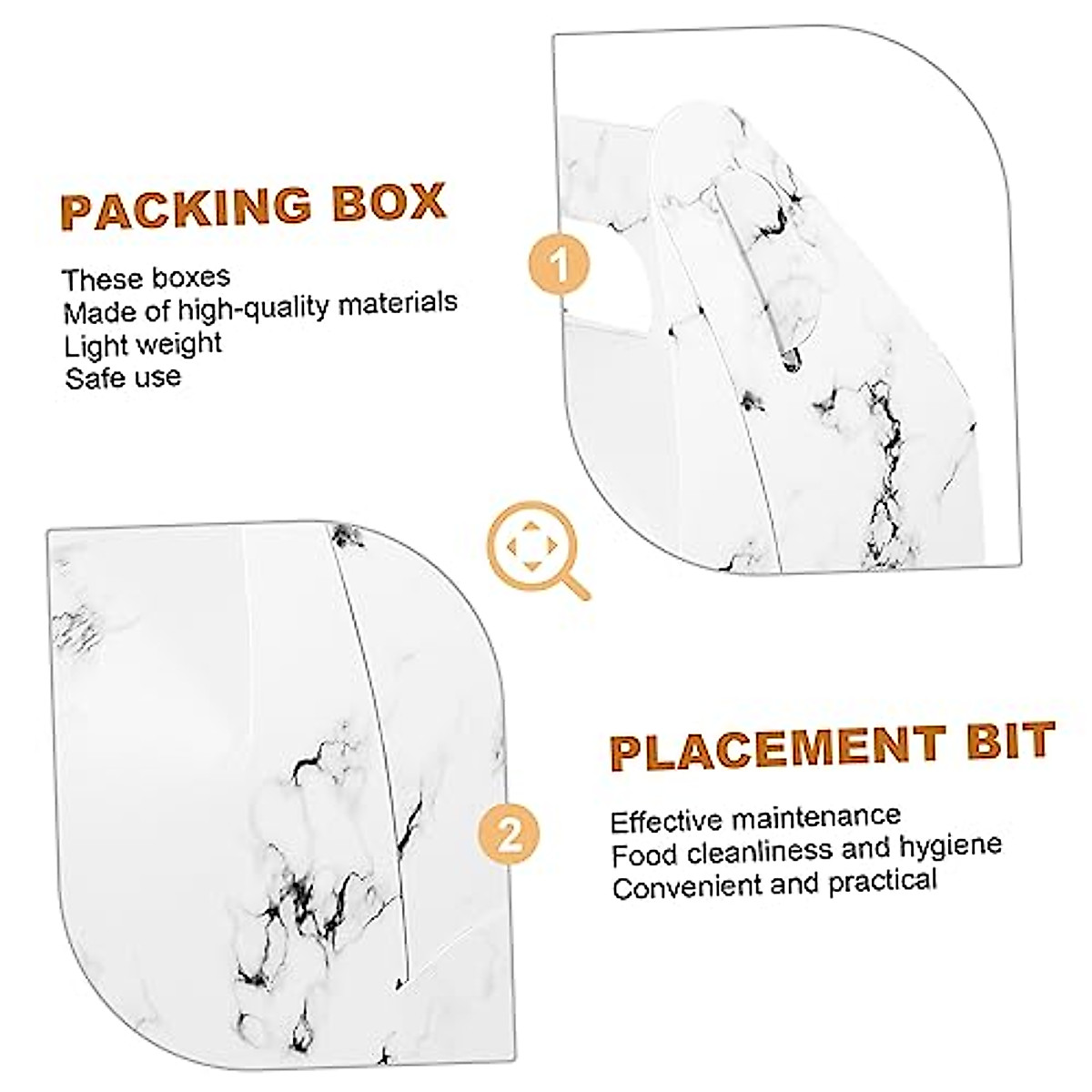 PACKING BOX

These boxes
Made of high-quality materials
Light weight
Safe use

1

2

PLACEMENT BIT

Effective maintenance
Food cleanliness and hygiene
Convenient and practical