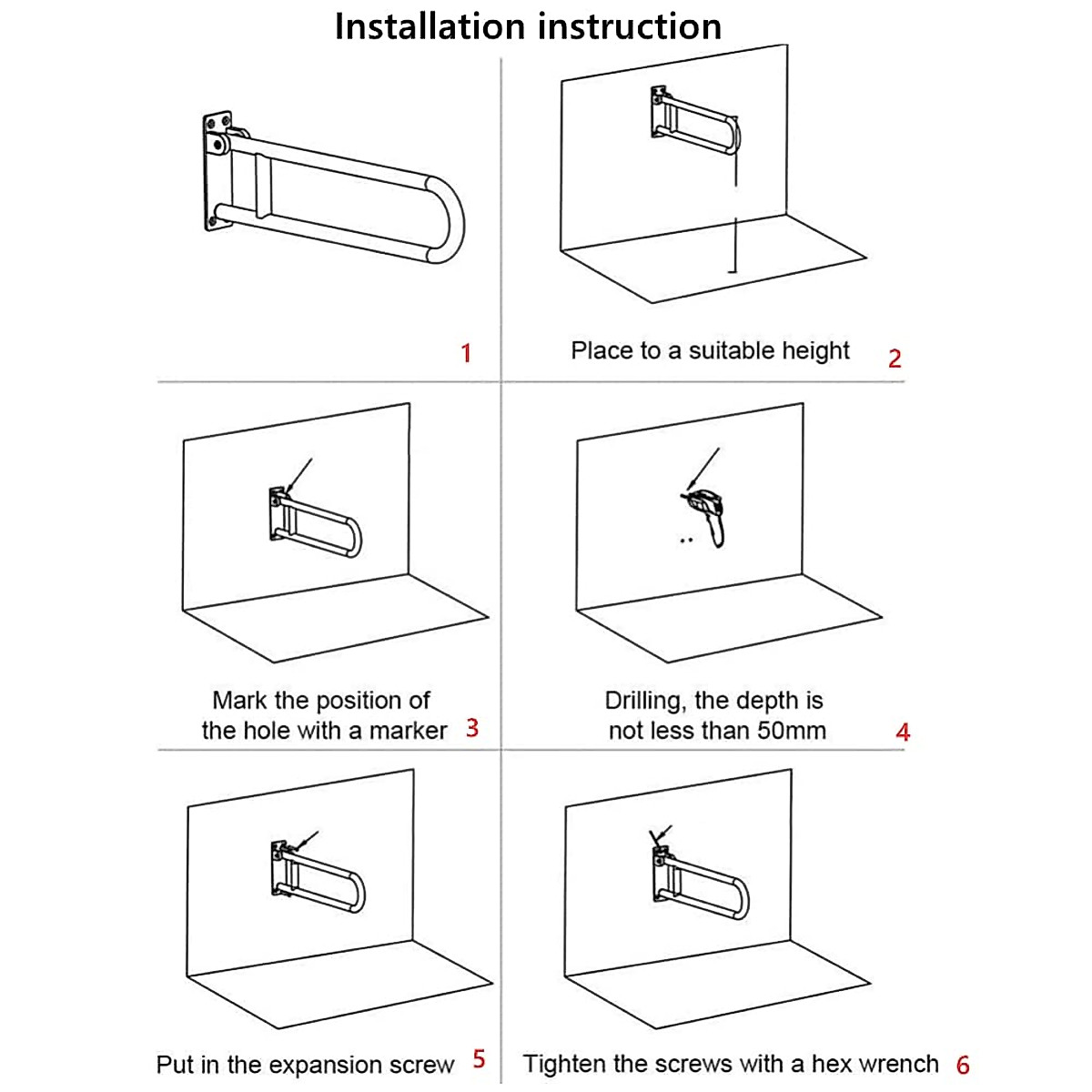 Installation instruction

1

Place to a suitable height 2

Mark the position of the hole with a marker 3

Drilling, the depth is not less than 50mm 4

Put in the expansion screw 5

Tighten the screws with a hex wrench 6