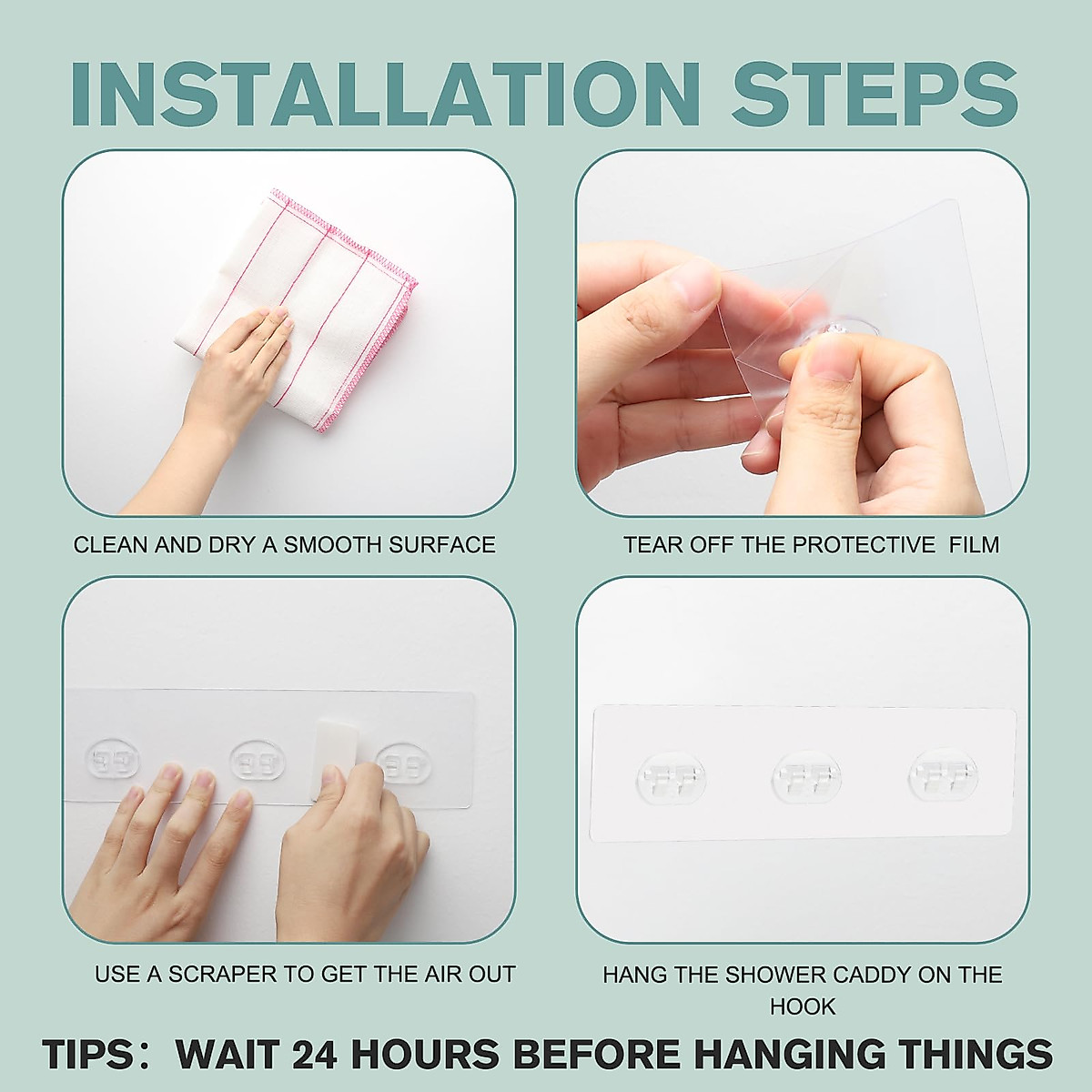 INSTALLATION STEPS

CLEAN AND DRY A SMOOTH SURFACE

TEAR OFF THE PROTECTIVE FILM

USE A SCRAPER TO GET THE AIR OUT

HANG THE SHOWER CADDY ON THE HOOK

TIPS: WAIT 24 HOURS BEFORE HANGING THINGS