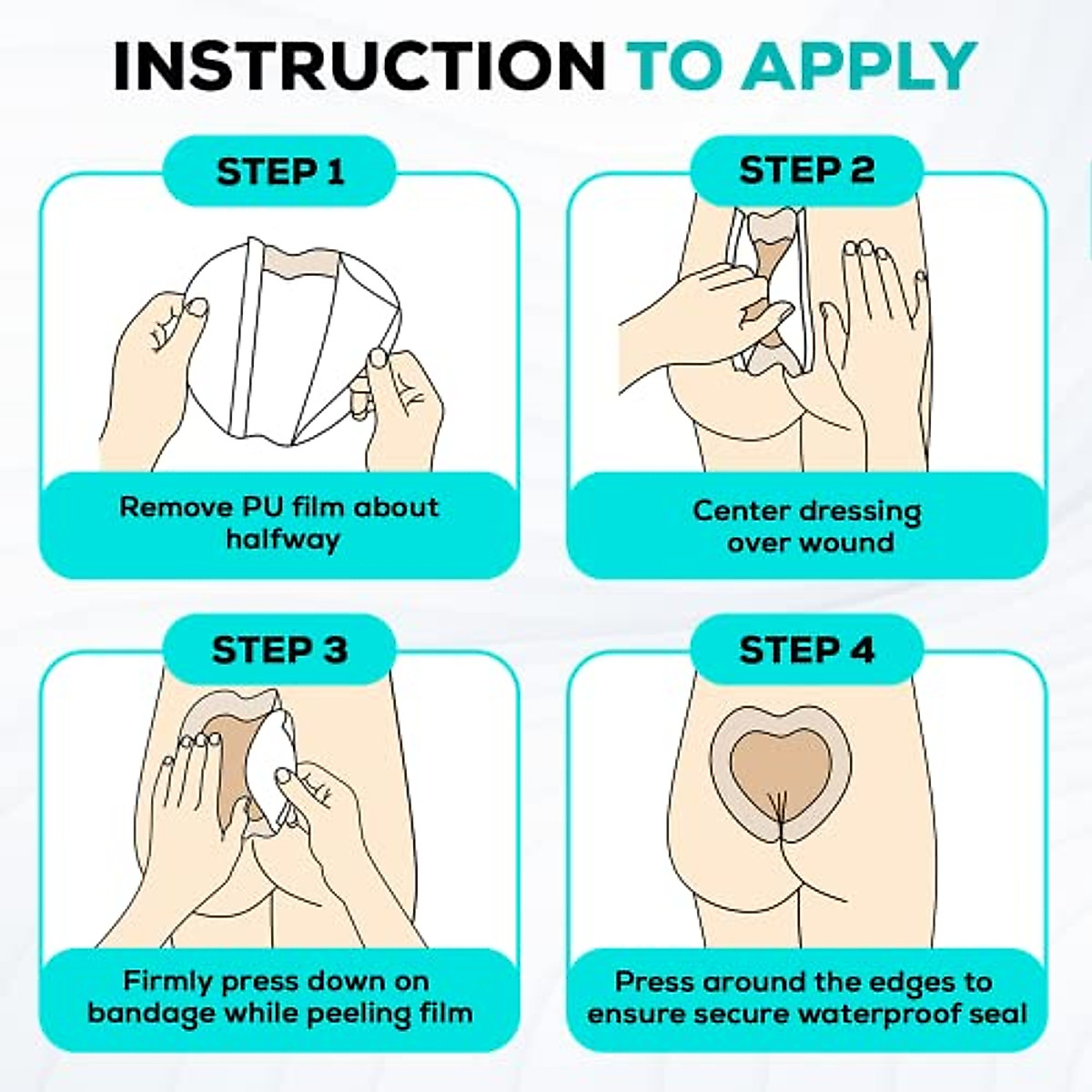 INSTRUCTION TO APPLY

STEP 1

Remove PU film about halfway

STEP 2

Center dressing over wound

STEP 3

Firmly press down on bandage while peeling film

STEP 4

Press around the edges to ensure secure waterproof seal