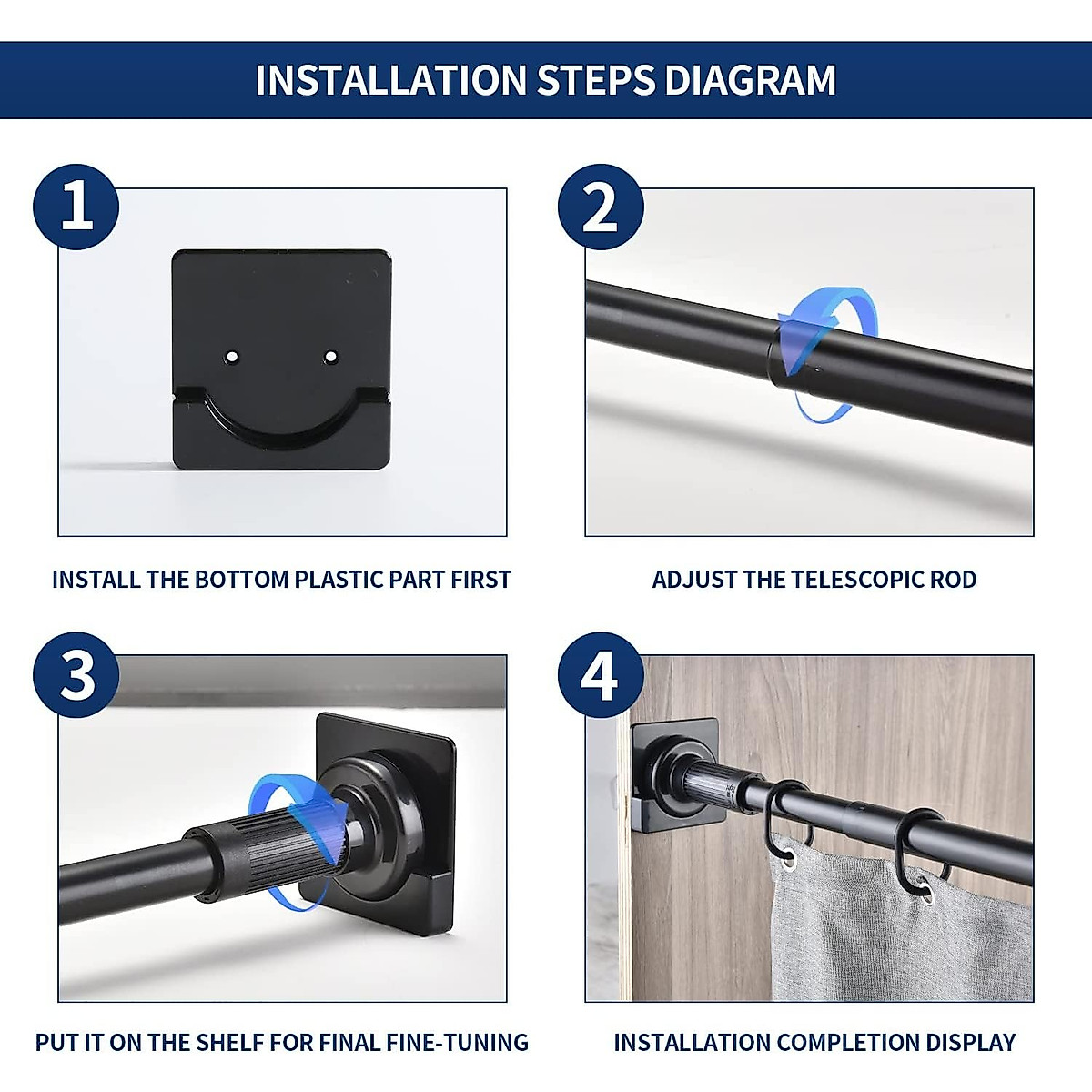 INSTALLATION STEPS DIAGRAM

1

INSTALL THE BOTTOM PLASTIC PART FIRST

2

ADJUST THE TELESCOPIC ROD

3

PUT IT ON THE SHELF FOR FINAL FINE-TUNING

4

INSTALLATION COMPLETION DISPLAY