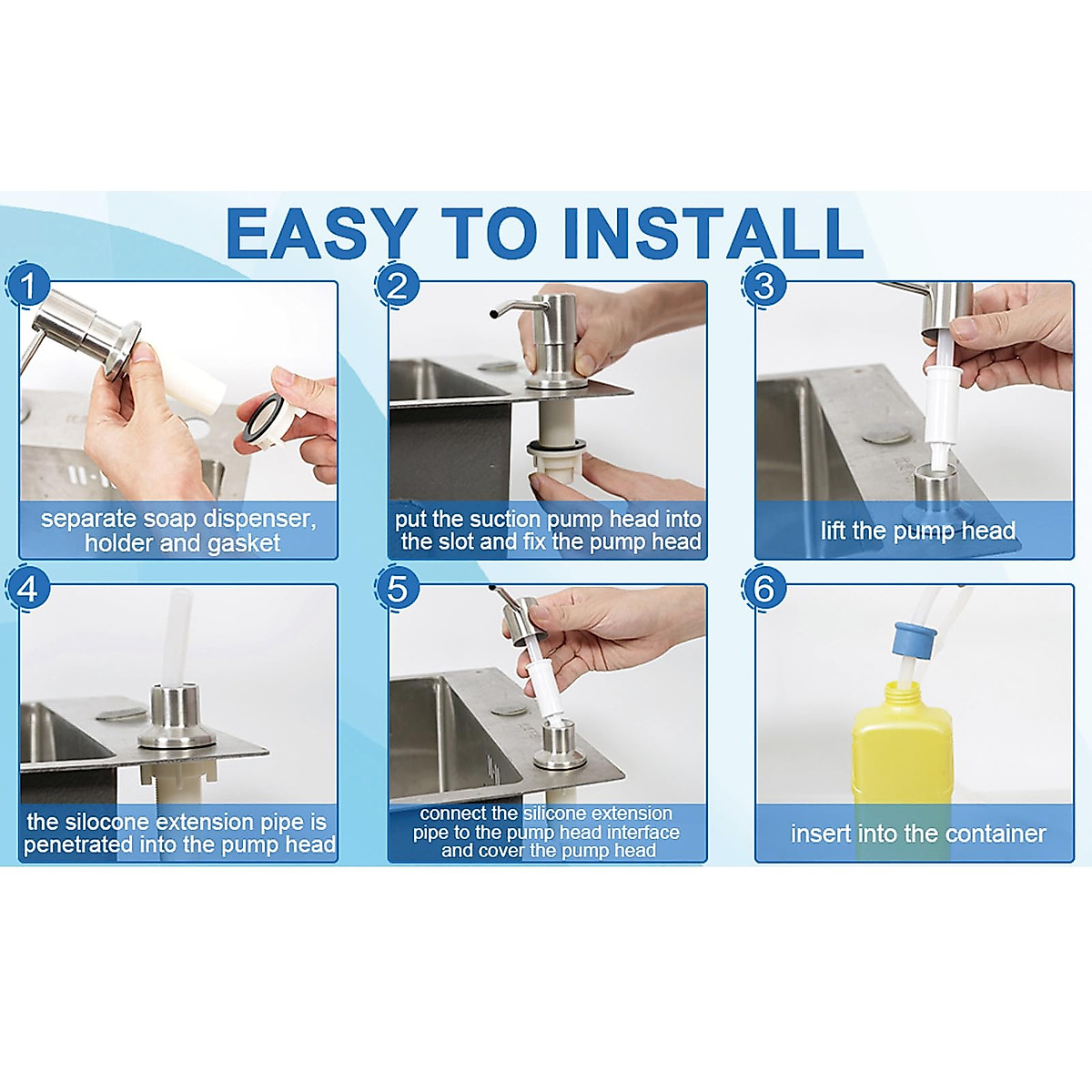 EASY TO INSTALL

1
separate soap dispenser, holder and gasket

2
put the suction pump head into the slot and fix the pump head

3
lift the pump head

4
the silocone extension pipe is penetrated into the pump head

5
connect the silicone extension pipe to the pump head interface and cover the pump head

6
insert into the container