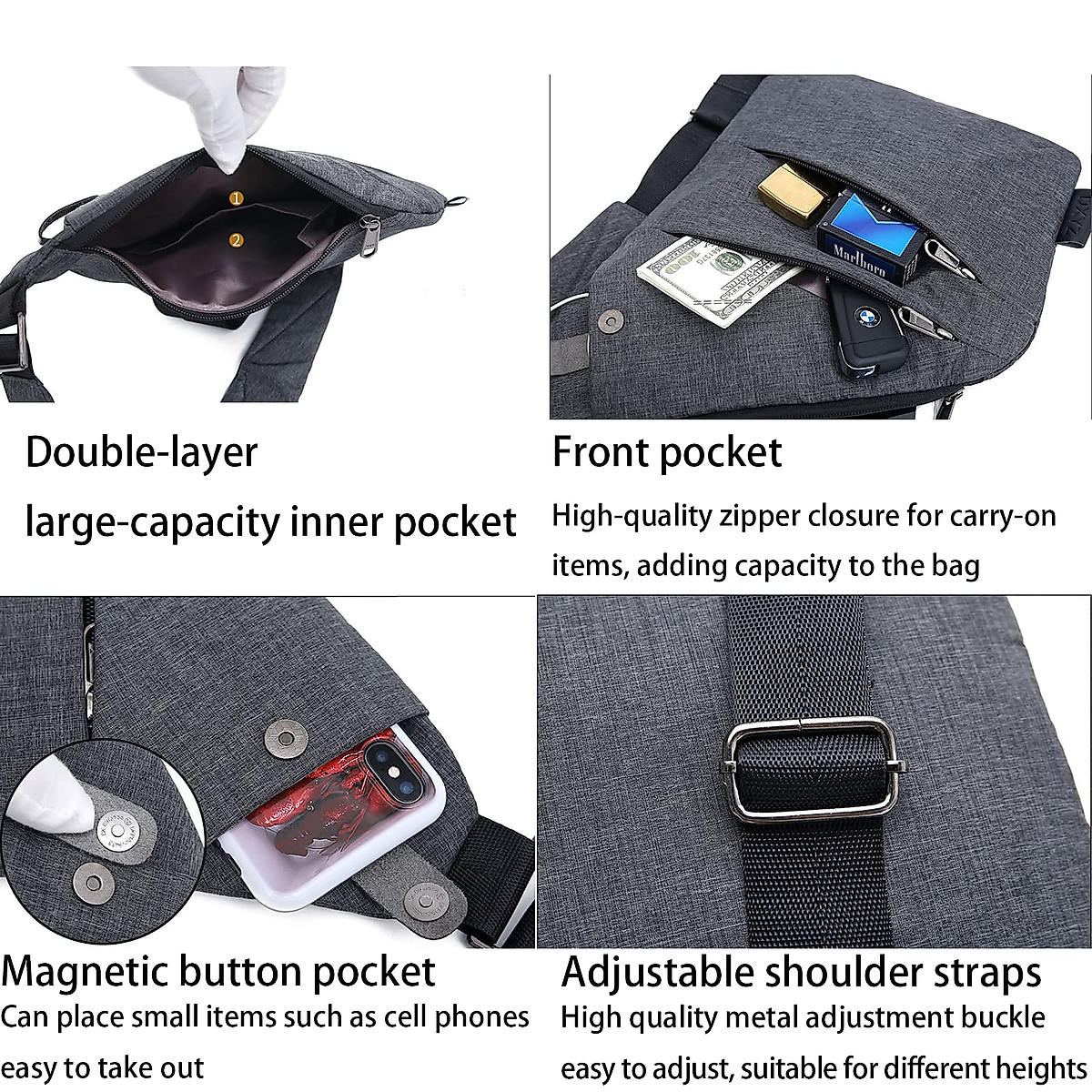 1
2
Double-layer
large-capacity inner pocket

Marlboro
Front pocket
High-quality zipper closure for carry-on items, adding capacity to the bag

Magnetic button pocket
Can place small items such as cell phones easy to take out

Adjustable shoulder straps
High quality metal adjustment buckle easy to adjust, suitable for different heights