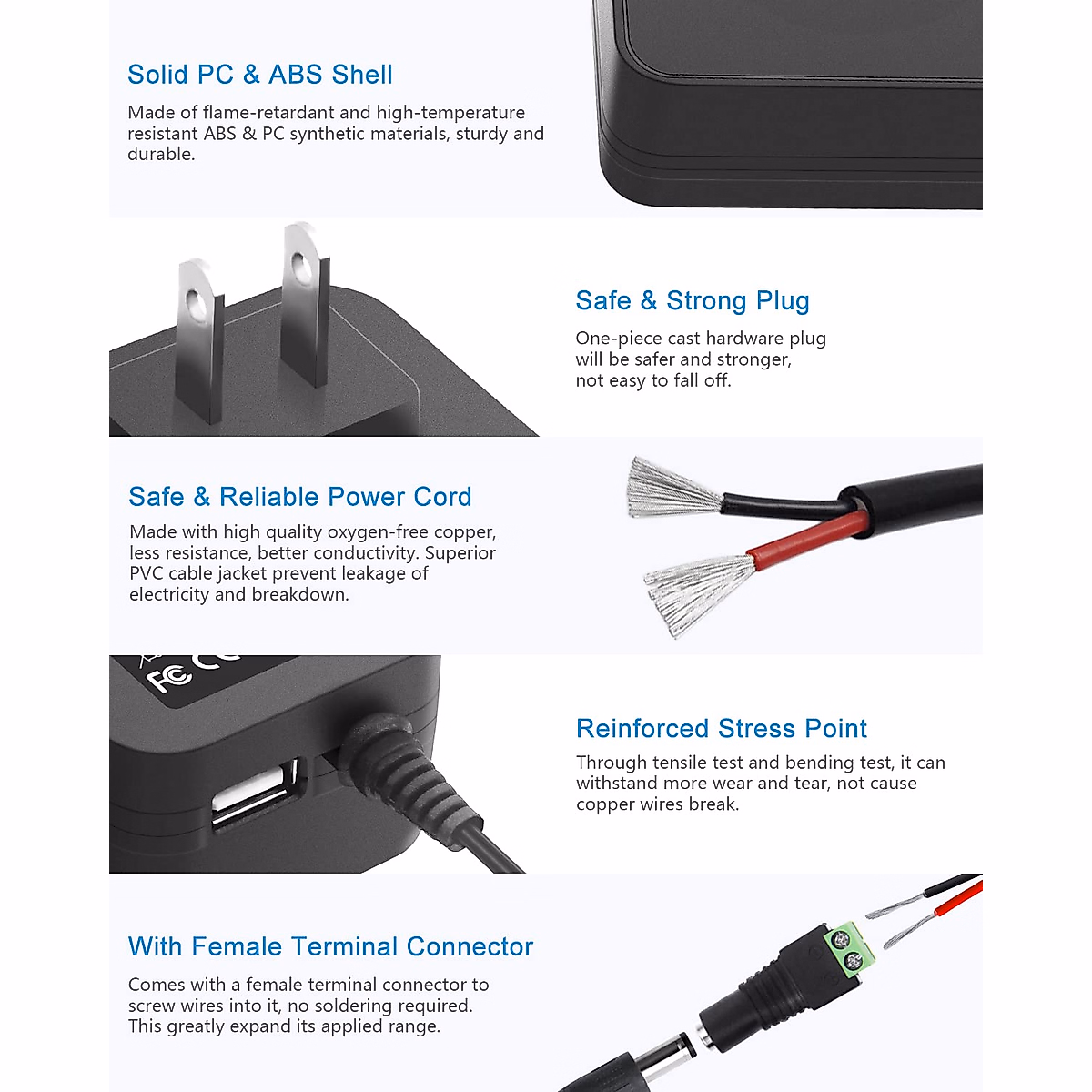 Solid PC & ABS Shell

Made of flame-retardant and high-temperature resistant ABS & PC synthetic materials, sturdy and durable.

Safe & Strong Plug

One-piece cast hardware plug will be safer and stronger, not easy to fall off.

Safe & Reliable Power Cord

Made with high quality oxygen-free copper, less resistance, better conductivity. Superior PVC cable jacket prevent leakage of electricity and breakdown.

FC CE

Reinforced Stress Point

Through tensile test and bending test, it can withstand more wear and tear, not cause copper wires break.

With Female Terminal Connector

Comes with a female terminal connector to screw wires into it, no soldering required. This greatly expand its applied range.