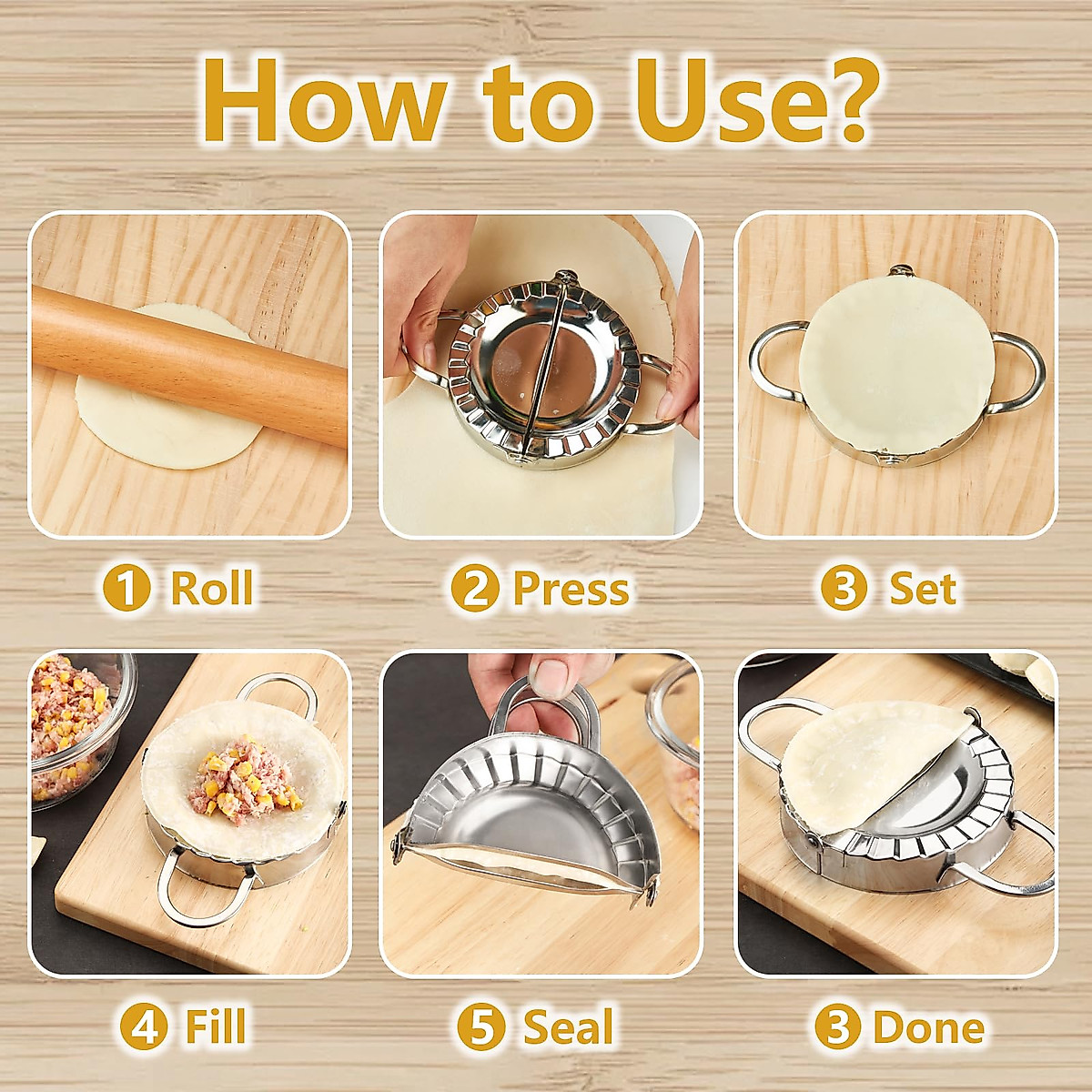 How to Use?

1 Roll

2 Press

3 Set

4 Fill

5 Seal

3 Done