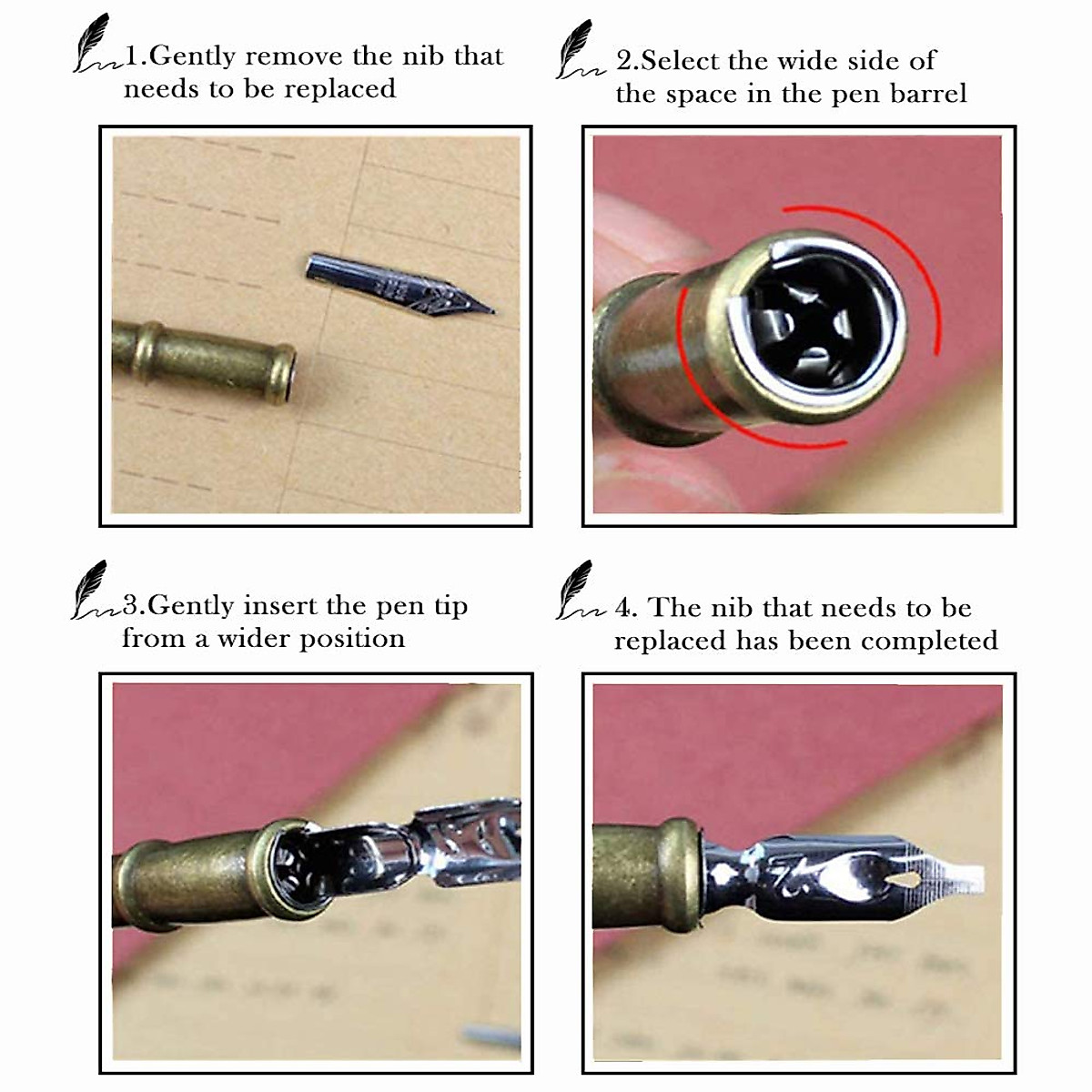 1.Gently remove the nib that needs to be replaced

2.Select the wide side of the space in the pen barrel

3.Gently insert the pen tip from a wider position

4. The nib that needs to be replaced has been completed