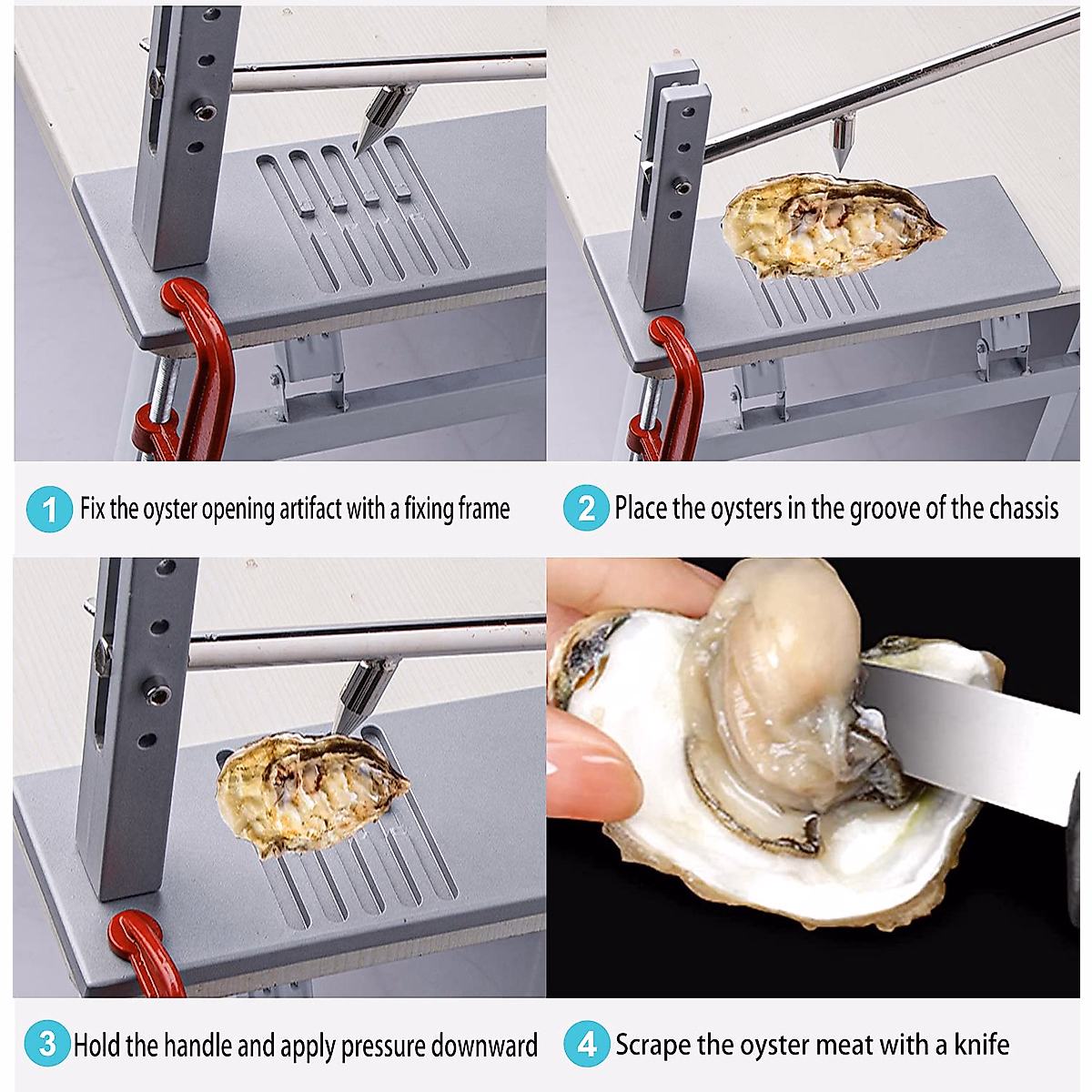 1 Fix the oyster opening artifact with a fixing frame

2 Place the oysters in the groove of the chassis

3 Hold the handle and apply pressure downward

4 Scrape the oyster meat with a knife