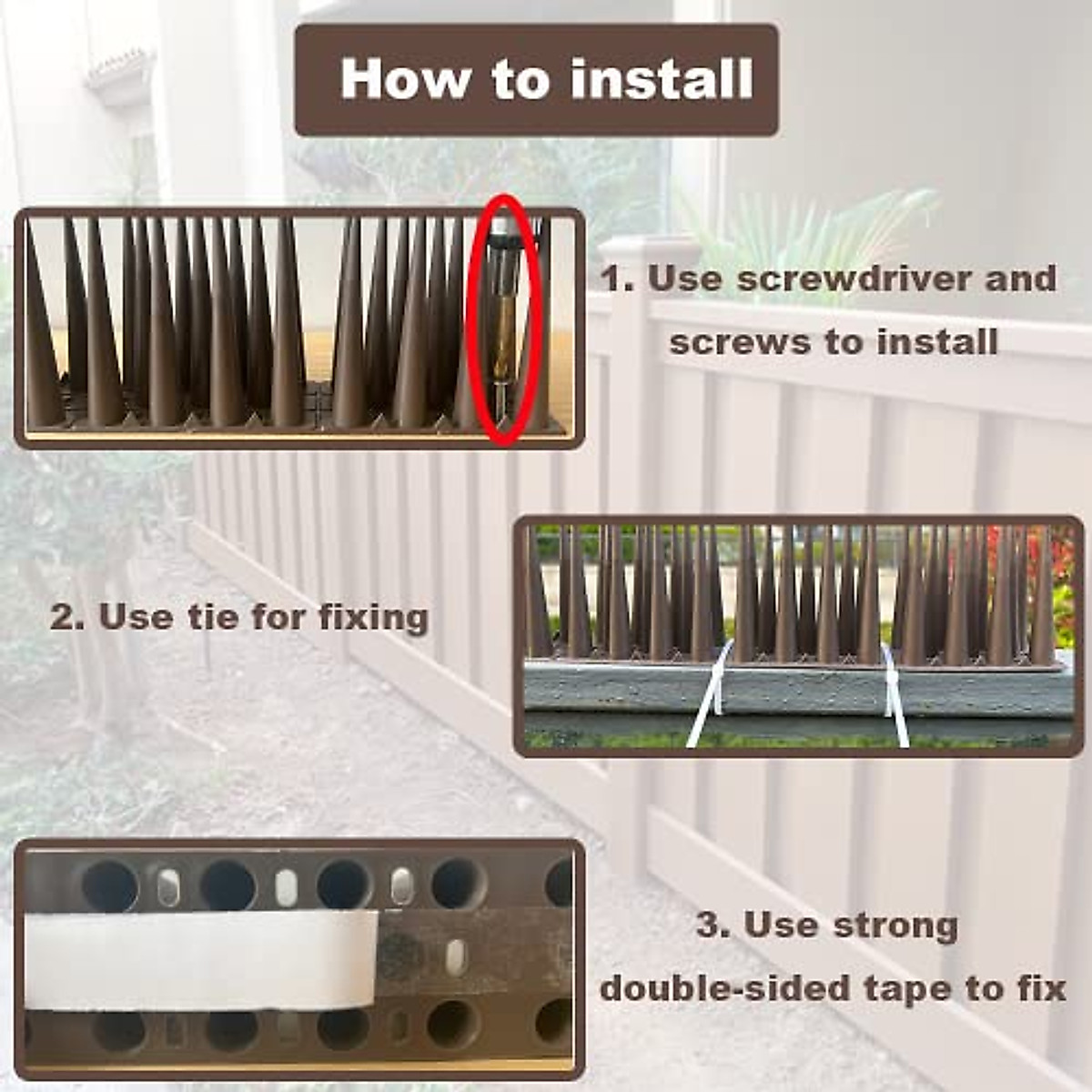 How to install

1. Use screwdriver and screws to install

2. Use tie for fixing

3. Use strong double-sided tape to fix