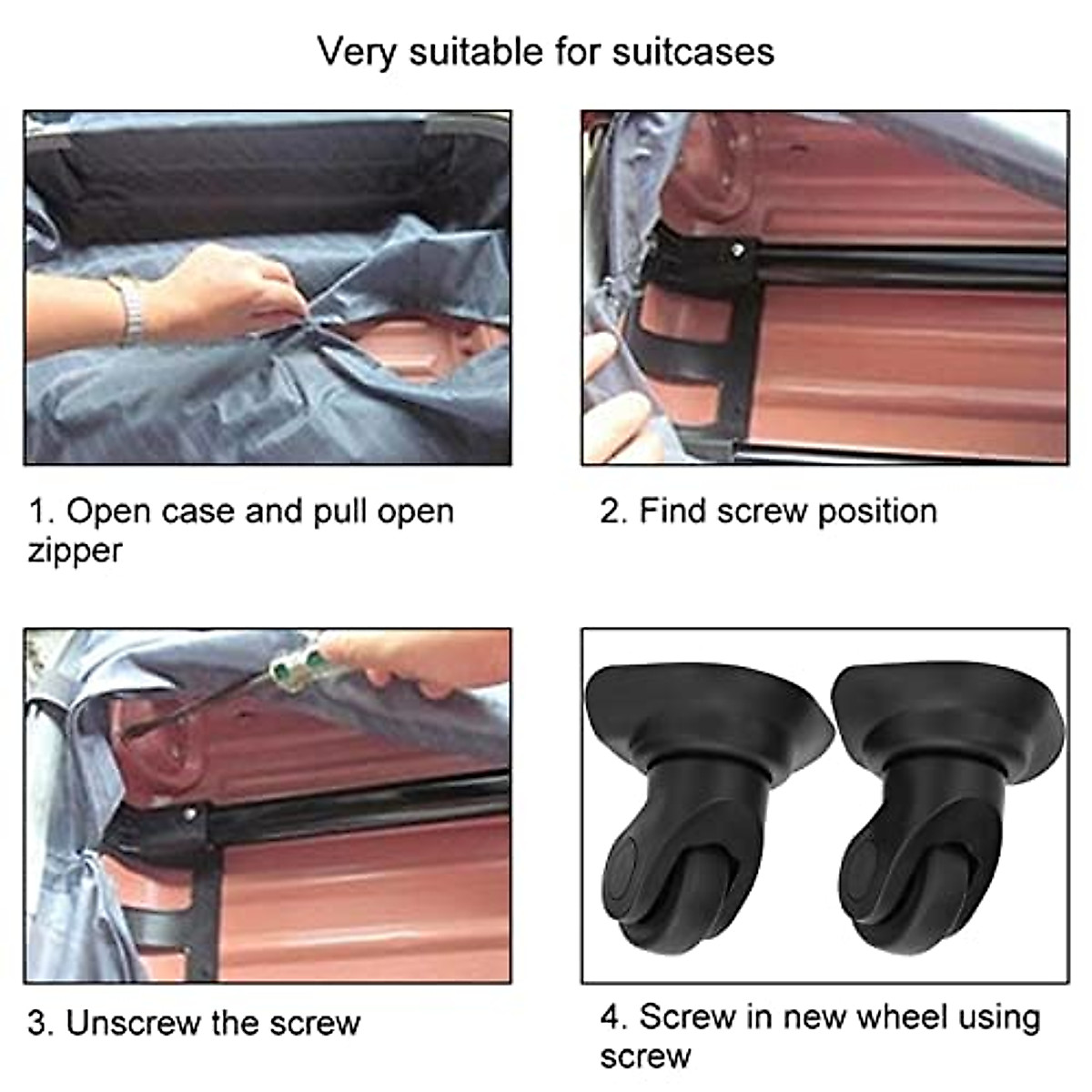 Very suitable for suitcases

1. Open case and pull open zipper

2. Find screw position

3. Unscrew the screw

4. Screw in new wheel using screw