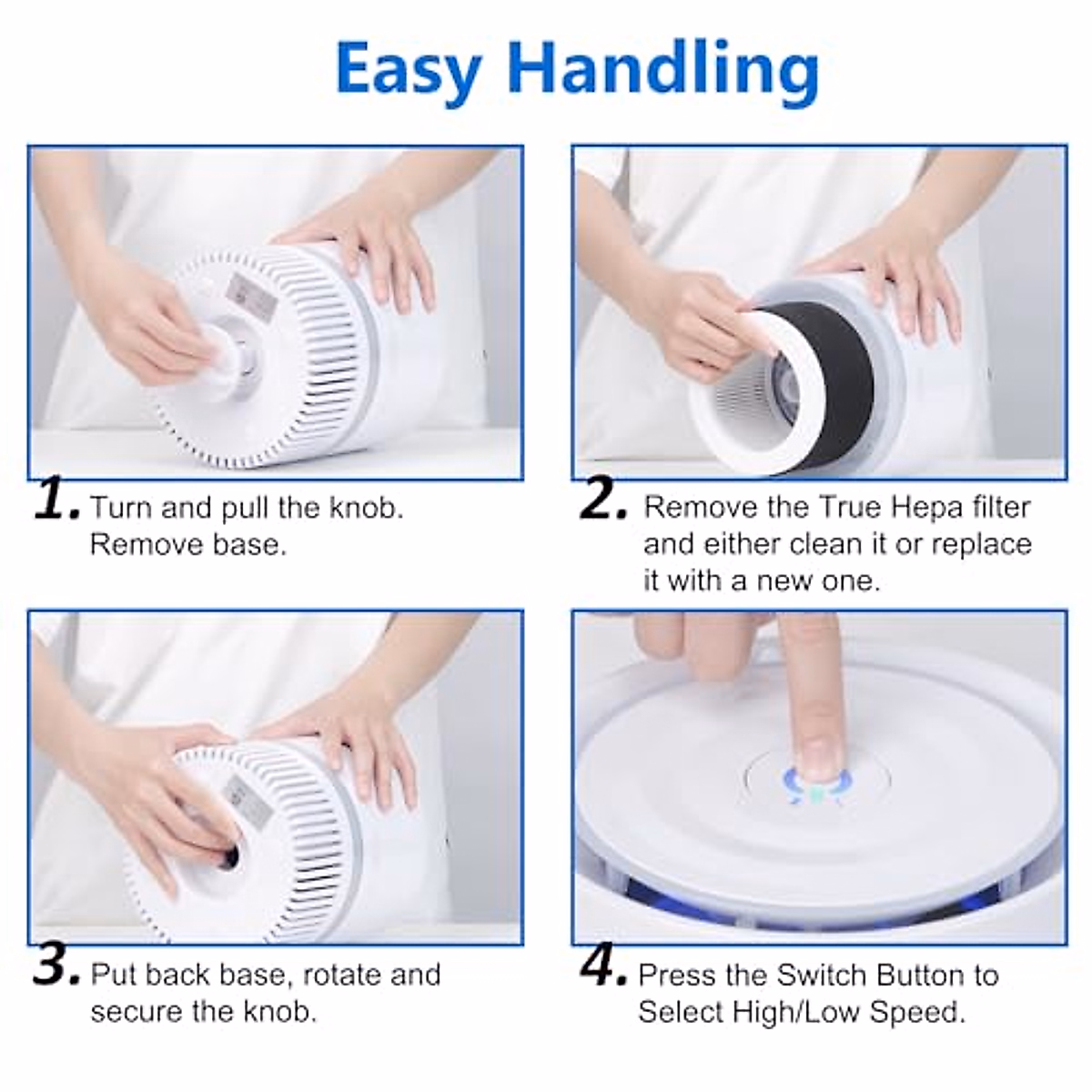 Easy Handling

1. Turn and pull the knob. Remove base.

2. Remove the True Hepa filter and either clean it or replace it with a new one.

3. Put back base, rotate and secure the knob.

4. Press the Switch Button to Select High/Low Speed.