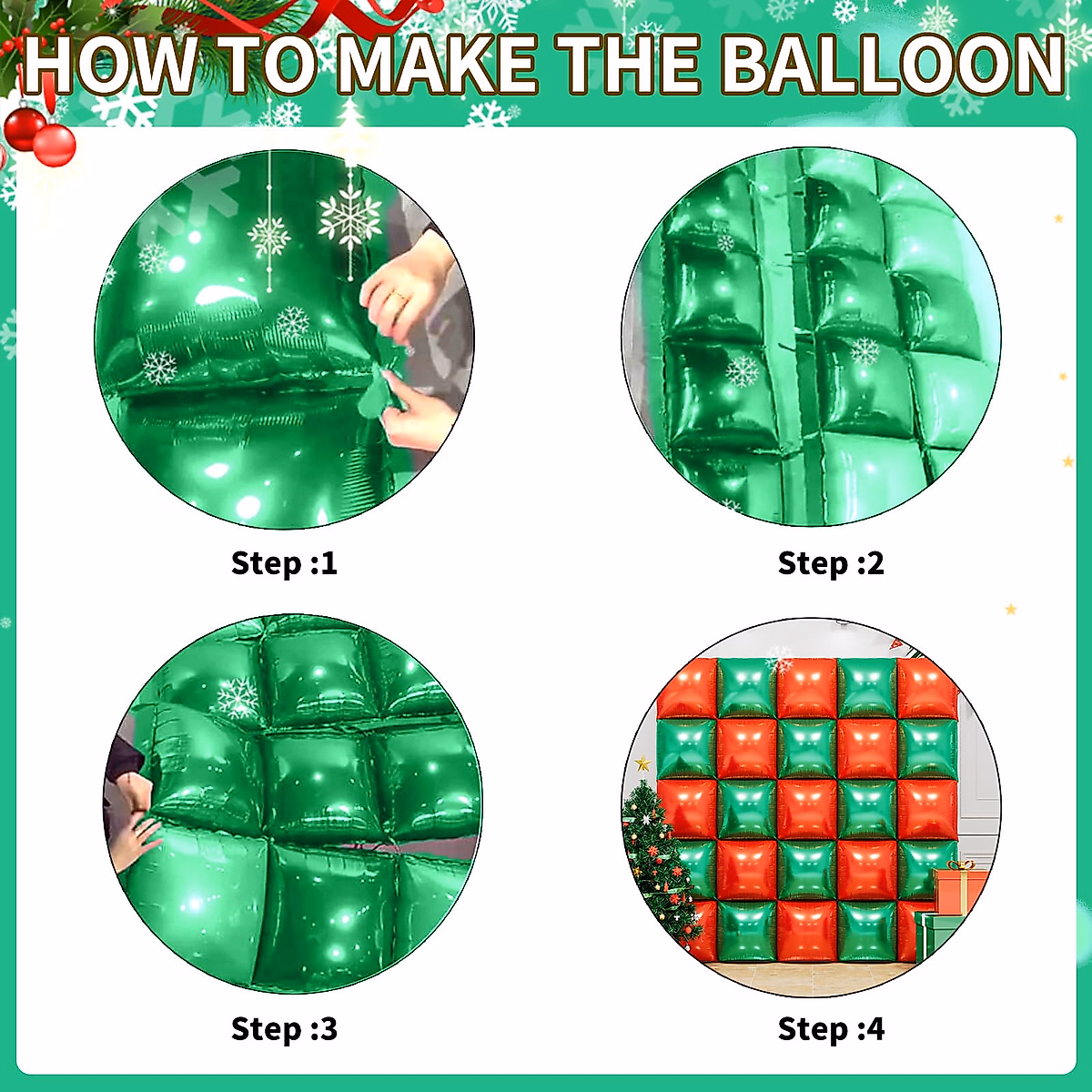 HOW TO MAKE THE BALLOON

Step :1

Step :2

Step :3

Step :4