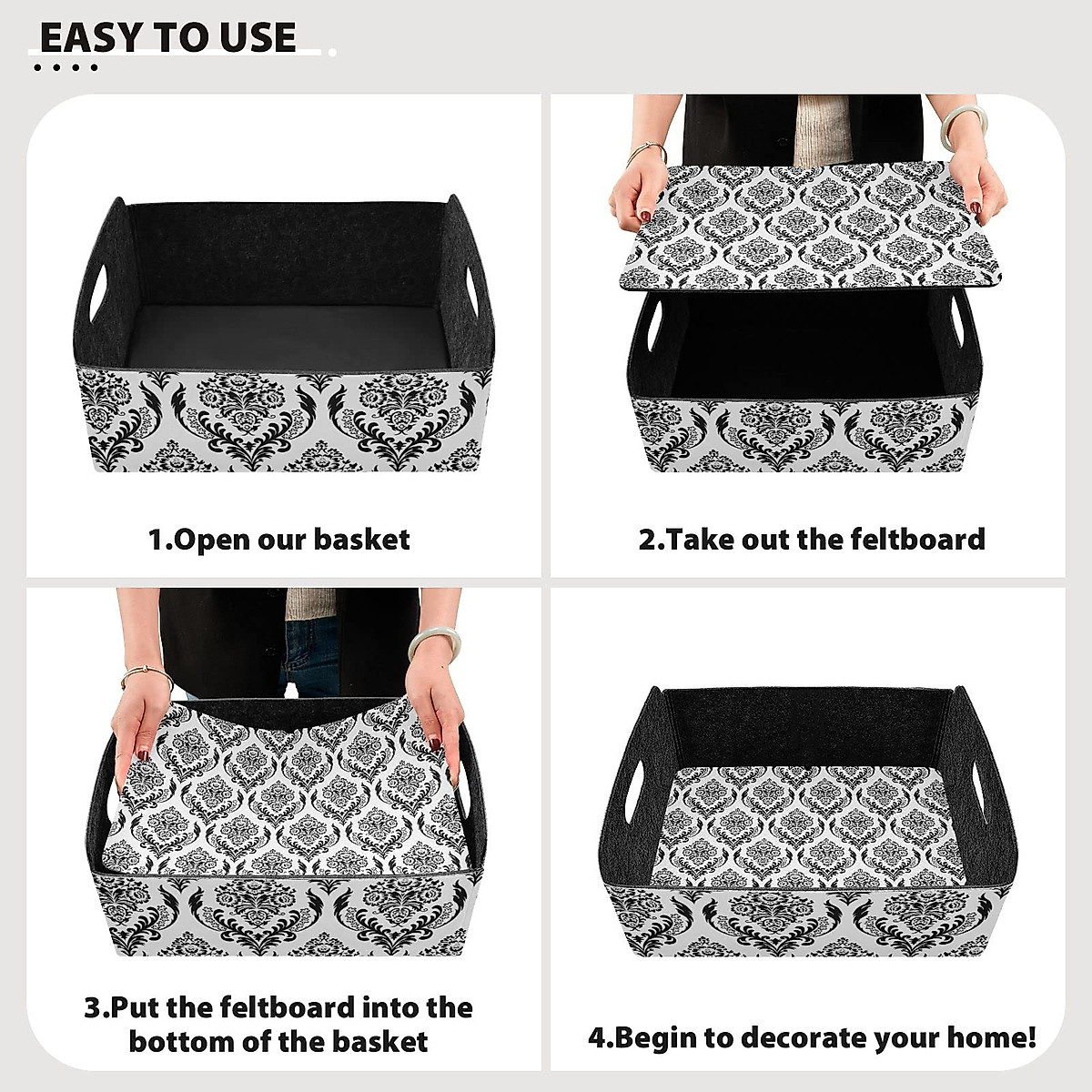 EASY TO USE

1.Open our basket

2.Take out the feltboard

3.Put the feltboard into the bottom of the basket

4.Begin to decorate your home!