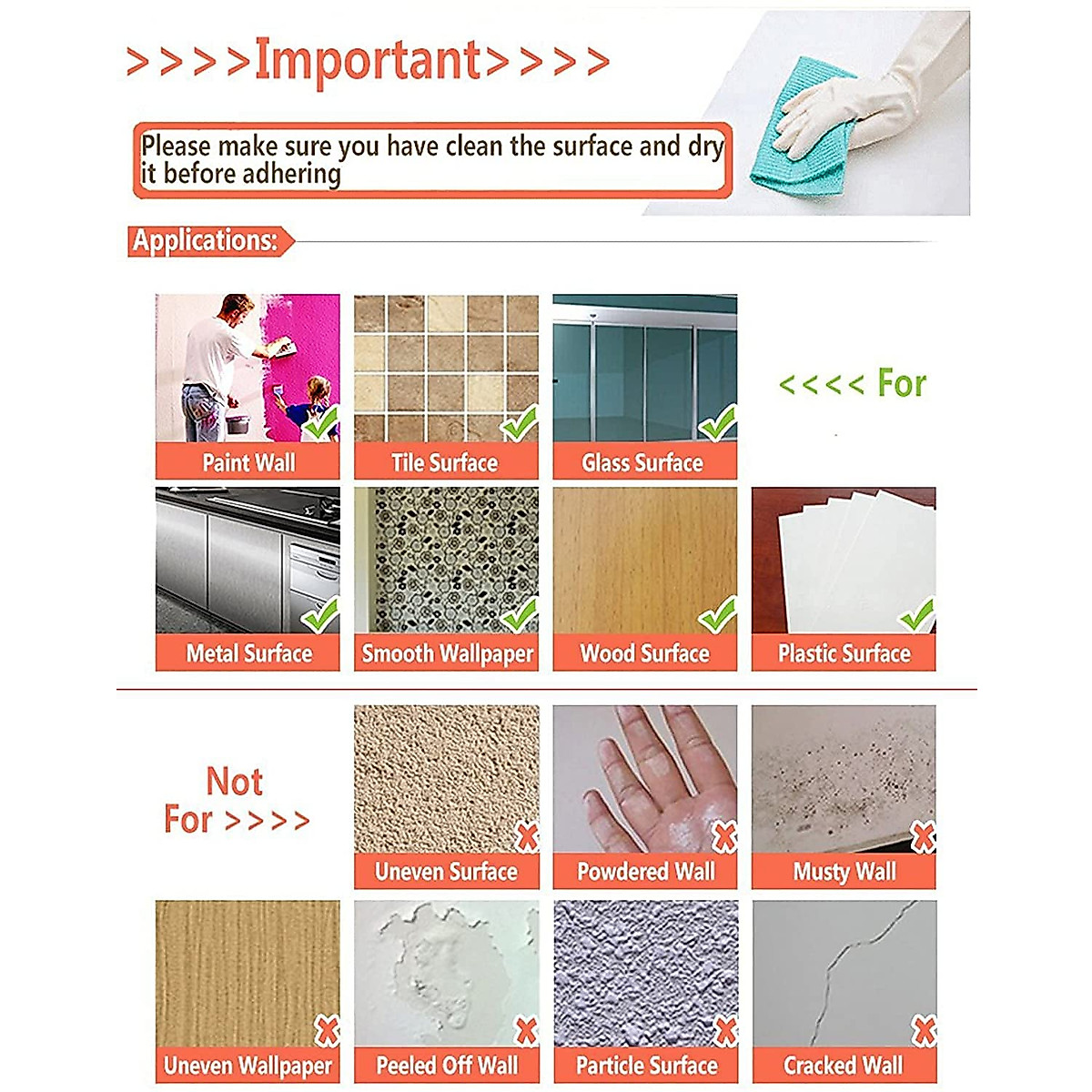 >>>>Important>>>>

Please make sure you have clean the surface and dry it before adhering

Applications:

Paint Wall

Tile Surface

Glass Surface

<<<< For

Metal Surface

Smooth Wallpaper

Wood Surface

Plastic Surface

Not For >>>>

Uneven Surface

Powdered Wall

Musty Wall

Uneven Wallpaper

Peeled Off Wall

Particle Surface

Cracked Wall