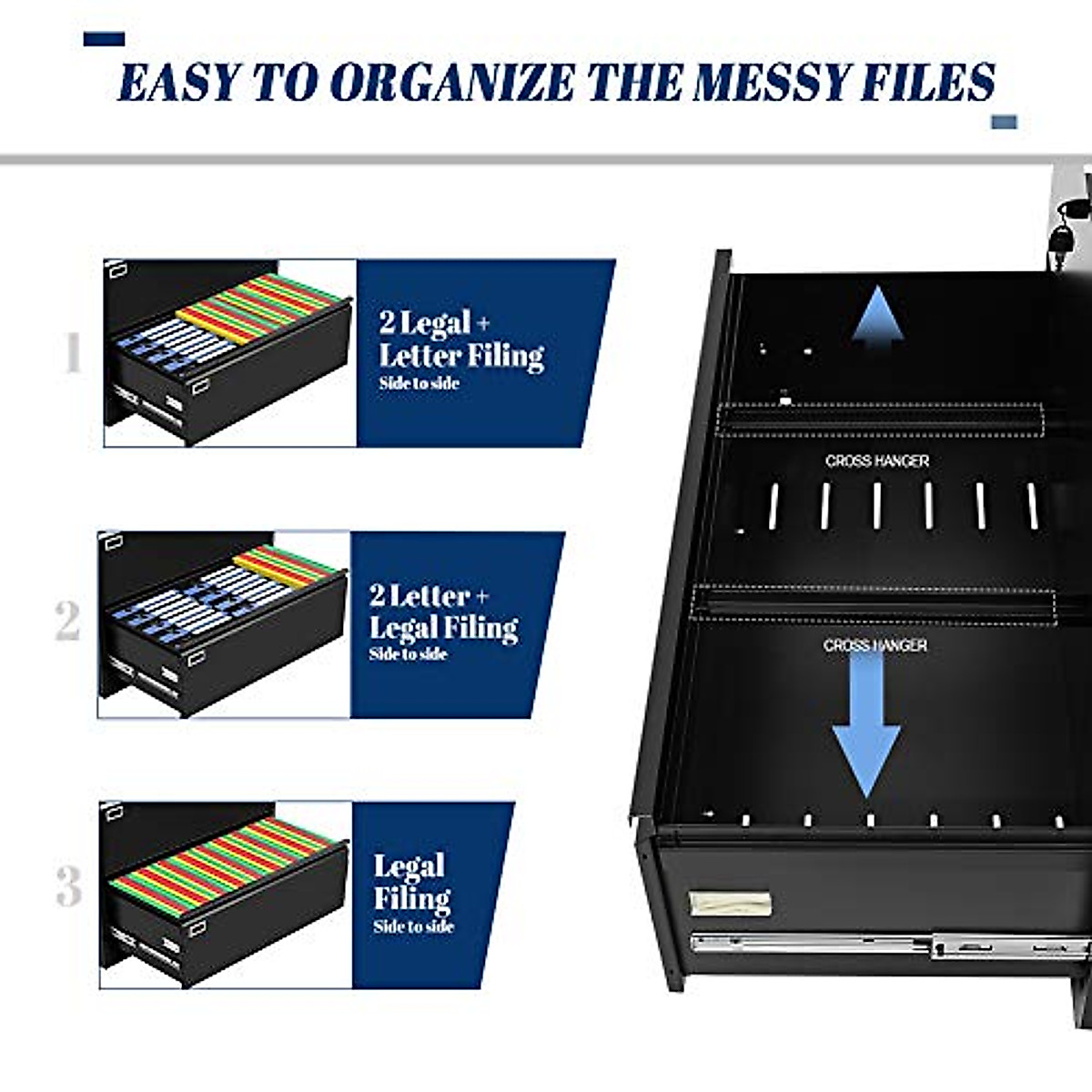 EASY TO ORGANIZE THE MESSY FILES

1

2 Legal + Letter Filing
Side to side

2

2 Letter + Legal Filing
Side to side

3

Legal Filing
Side to side

CROSS HANGER

CROSS HANGER