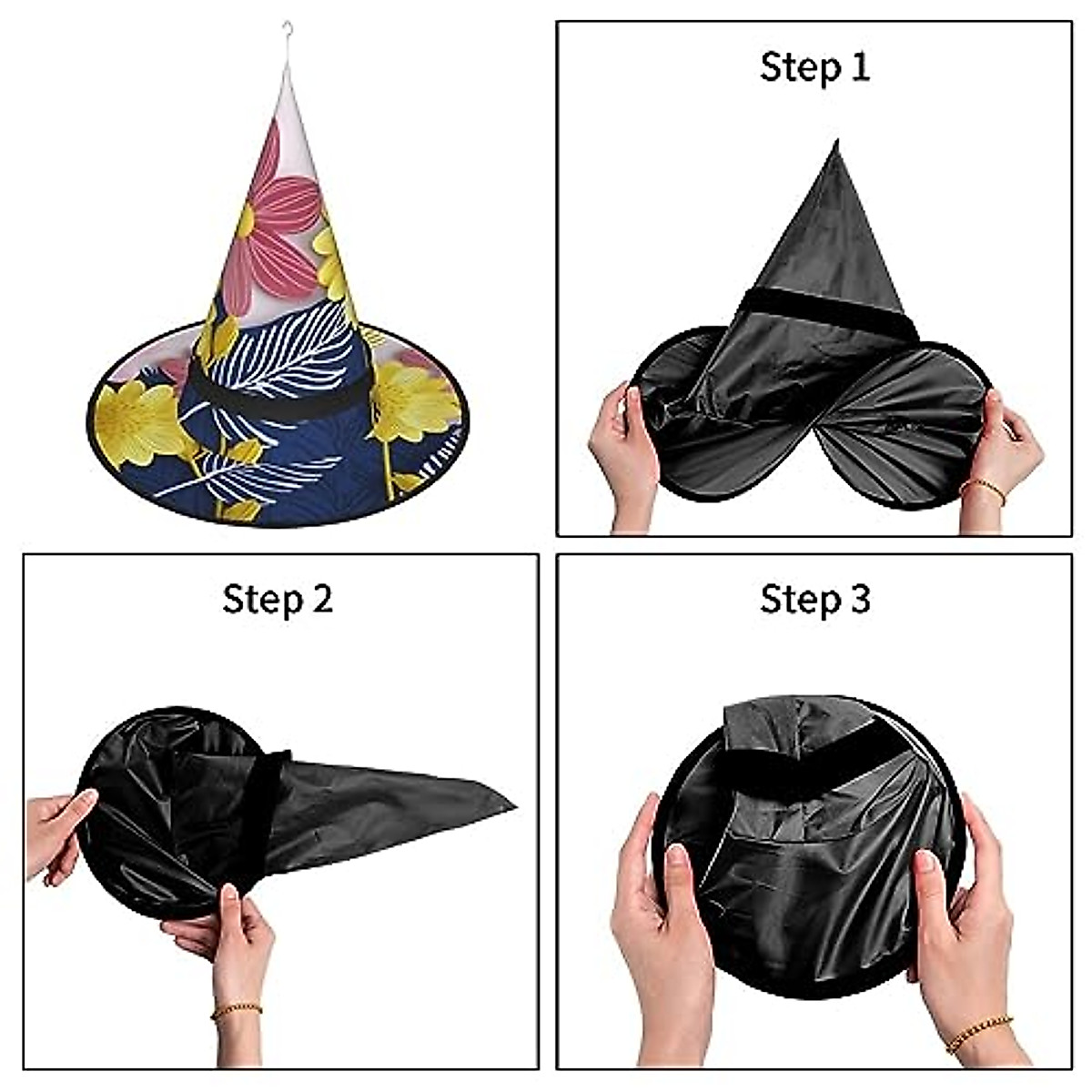 Step 1

Step 2

Step 3