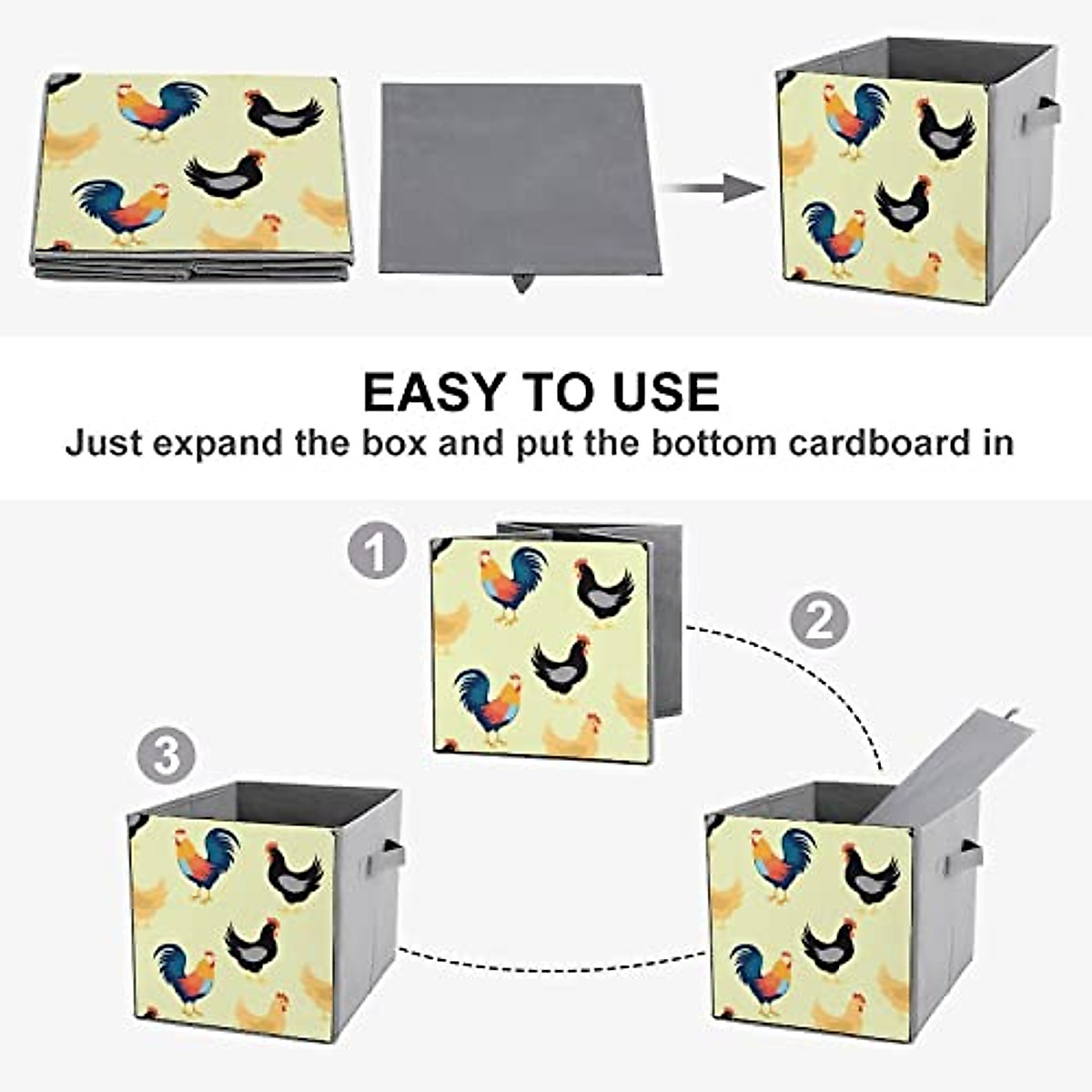 EASY TO USE
Just expand the box and put the bottom cardboard in

1

2

3