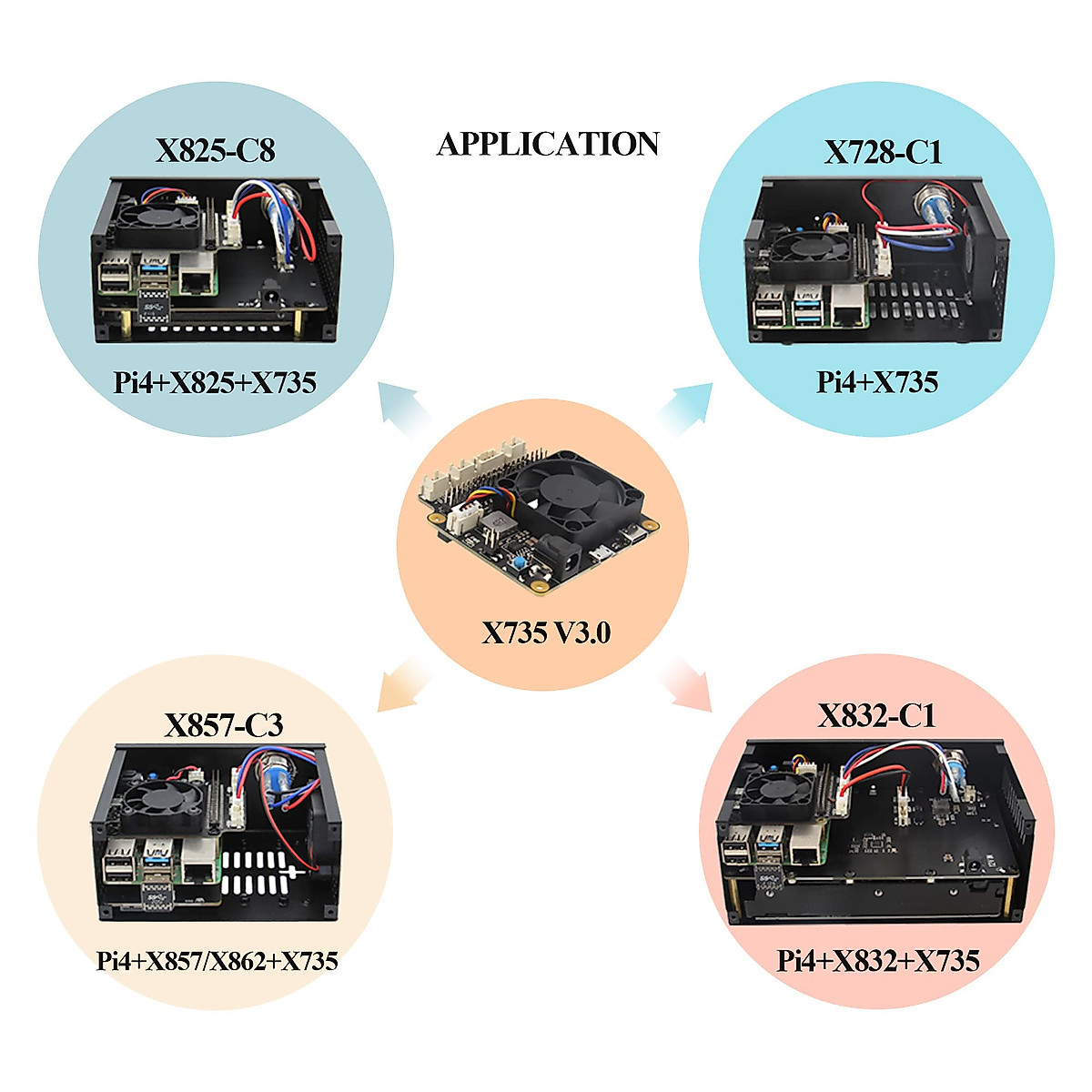 APPLICATION

X825-C8

Pi4+X825+X735

X728-C1

Pi4+X735

X735 V3.0

X857-C3

Pi4+X857/X862+X735

X832-C1

Pi4+X832+X735