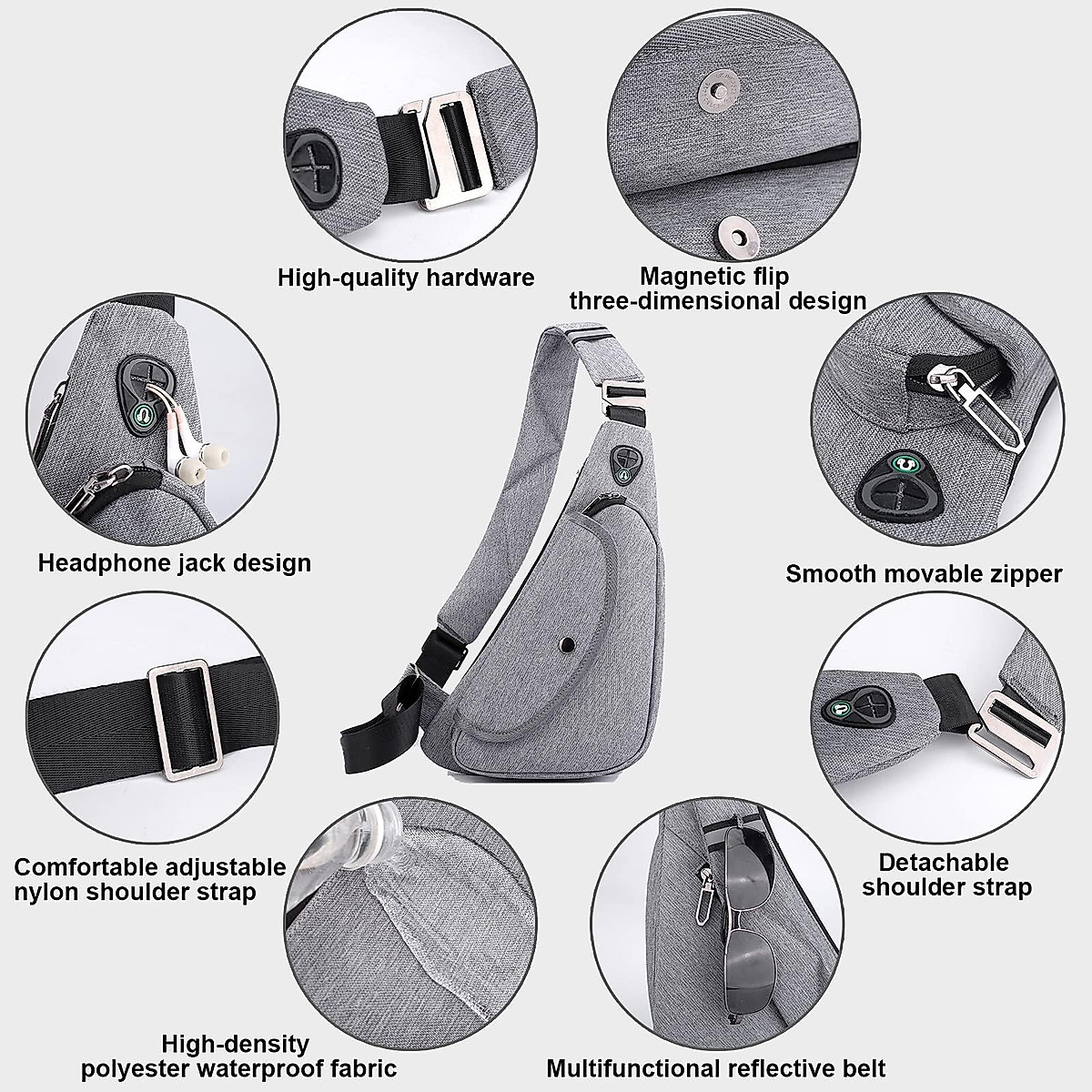 High-quality hardware

Magnetic flip
three-dimensional design

Headphone jack design

Smooth movable zipper

Comfortable adjustable
nylon shoulder strap

Detachable
shoulder strap

High-density
polyester waterproof fabric

Multifunctional reflective belt