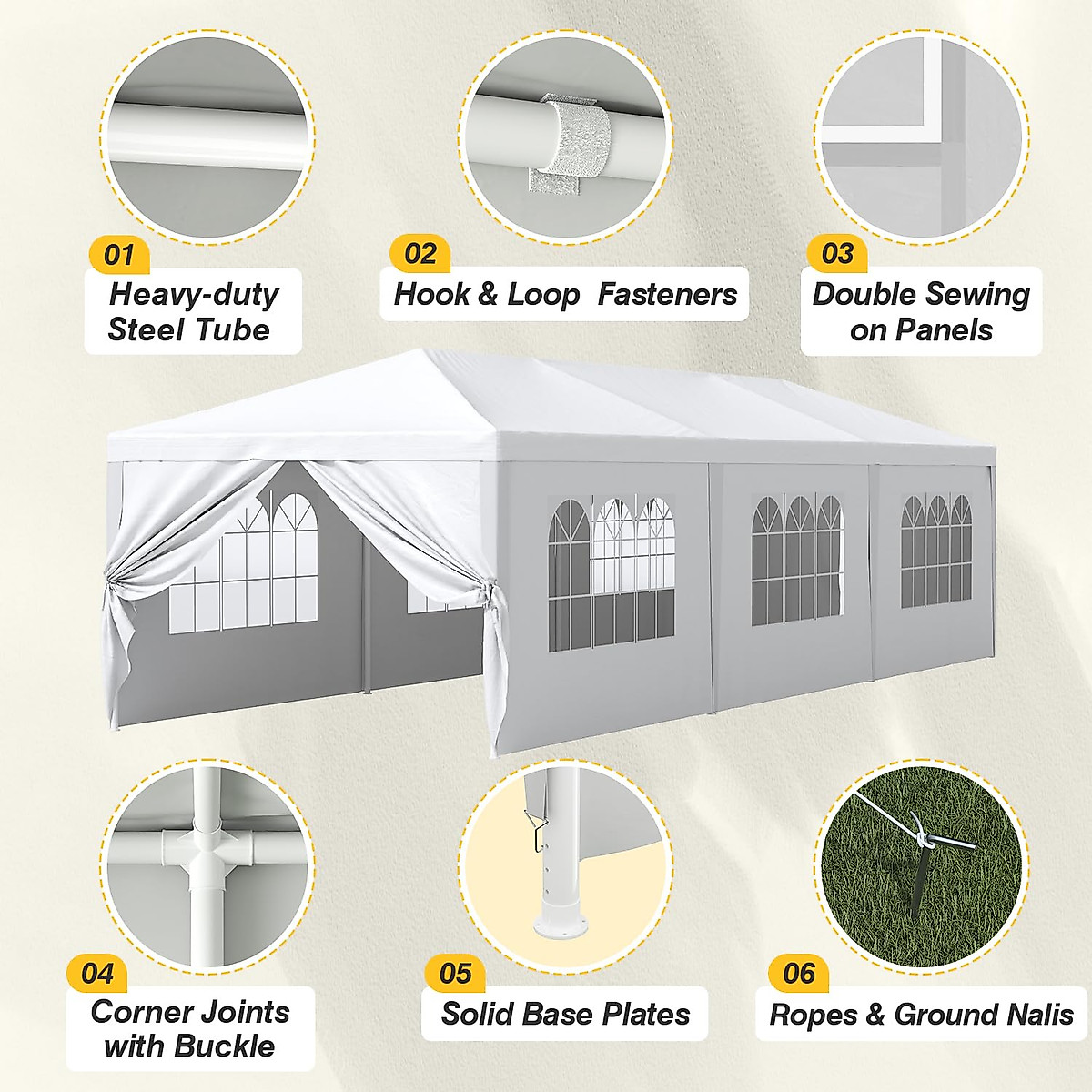 01
Heavy-duty Steel Tube

02
Hook & Loop Fasteners

03
Double Sewing on Panels

04
Corner Joints with Buckle

05
Solid Base Plates

06
Ropes & Ground Nalis