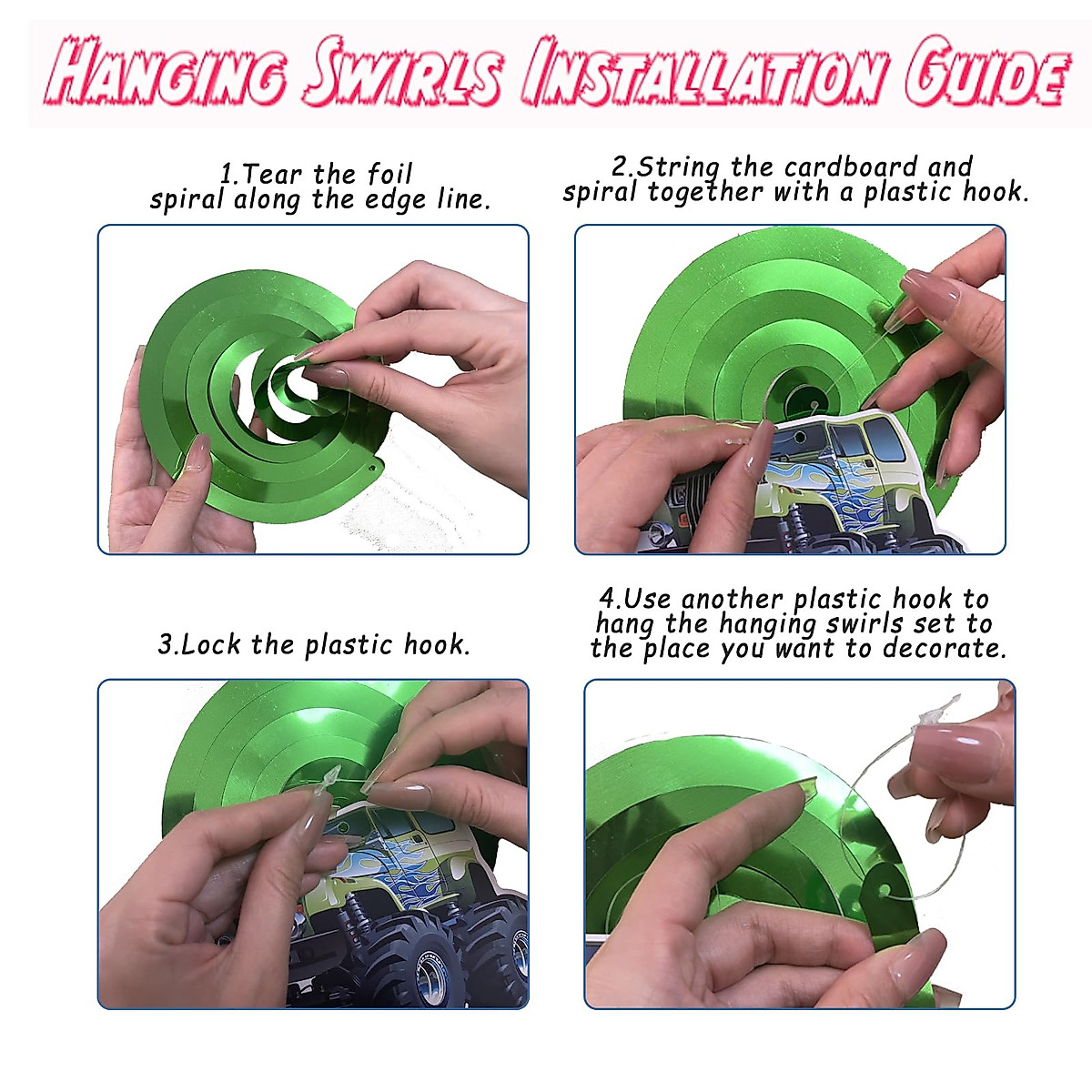 Hanging Swirls Installation Guide

1.Tear the foil spiral along the edge line.

2.String the cardboard and spiral together with a plastic hook.

3.Lock the plastic hook.

4.Use another plastic hook to hang the hanging swirls set to the place you want to decorate.