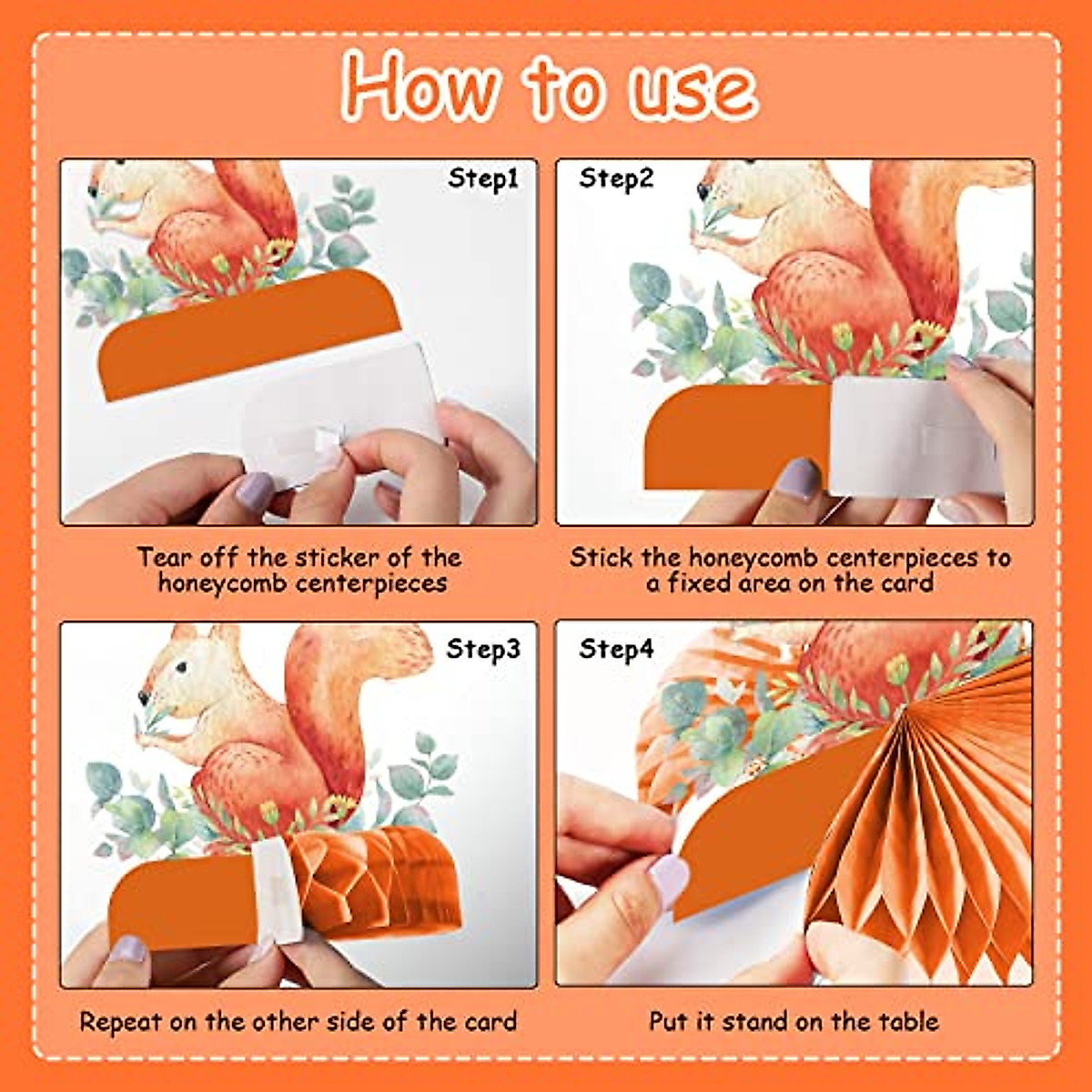 How to use

Step1

Tear off the sticker of the honeycomb centerpieces

Step2

Stick the honeycomb centerpieces to a fixed area on the card

Step3

Repeat on the other side of the card

Step4

Put it stand on the table