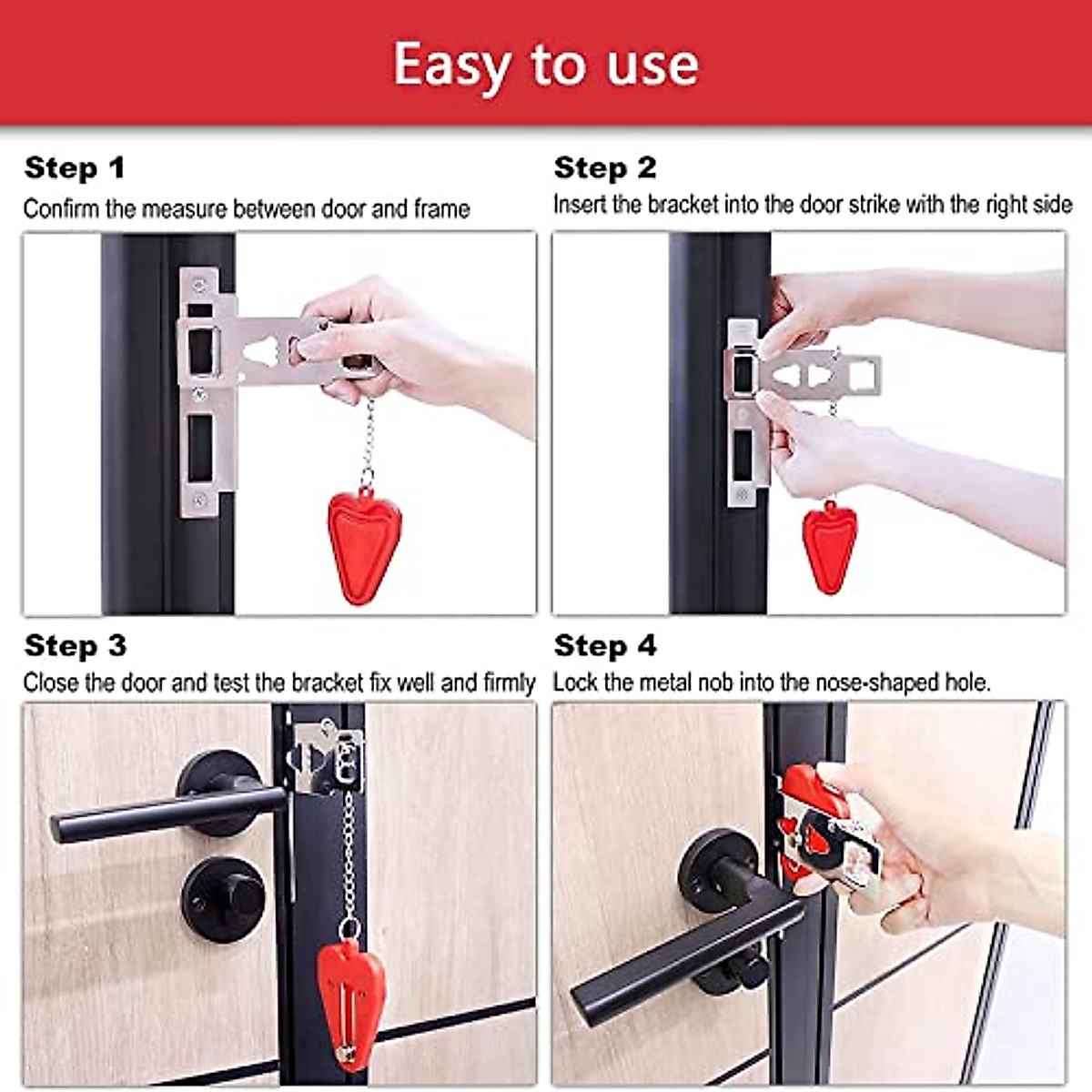 Easy to use

Step 1
Confirm the measure between door and frame

Step 2
Insert the bracket into the door strike with the right side

Step 3
Close the door and test the bracket fix well and firmly

Step 4
Lock the metal nob into the nose-shaped hole.