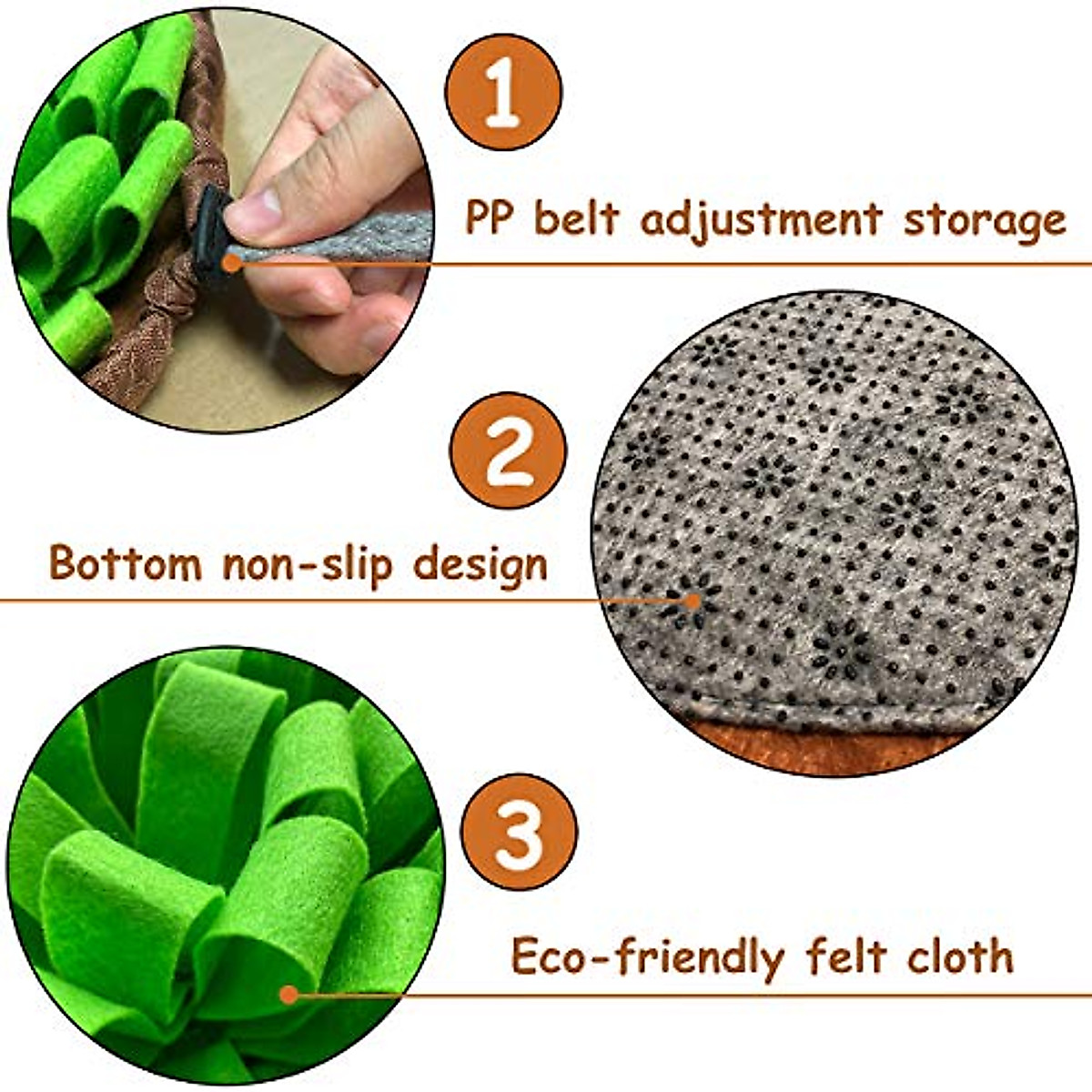 1

PP belt adjustment storage

2

Bottom non-slip design

3

Eco-friendly felt cloth