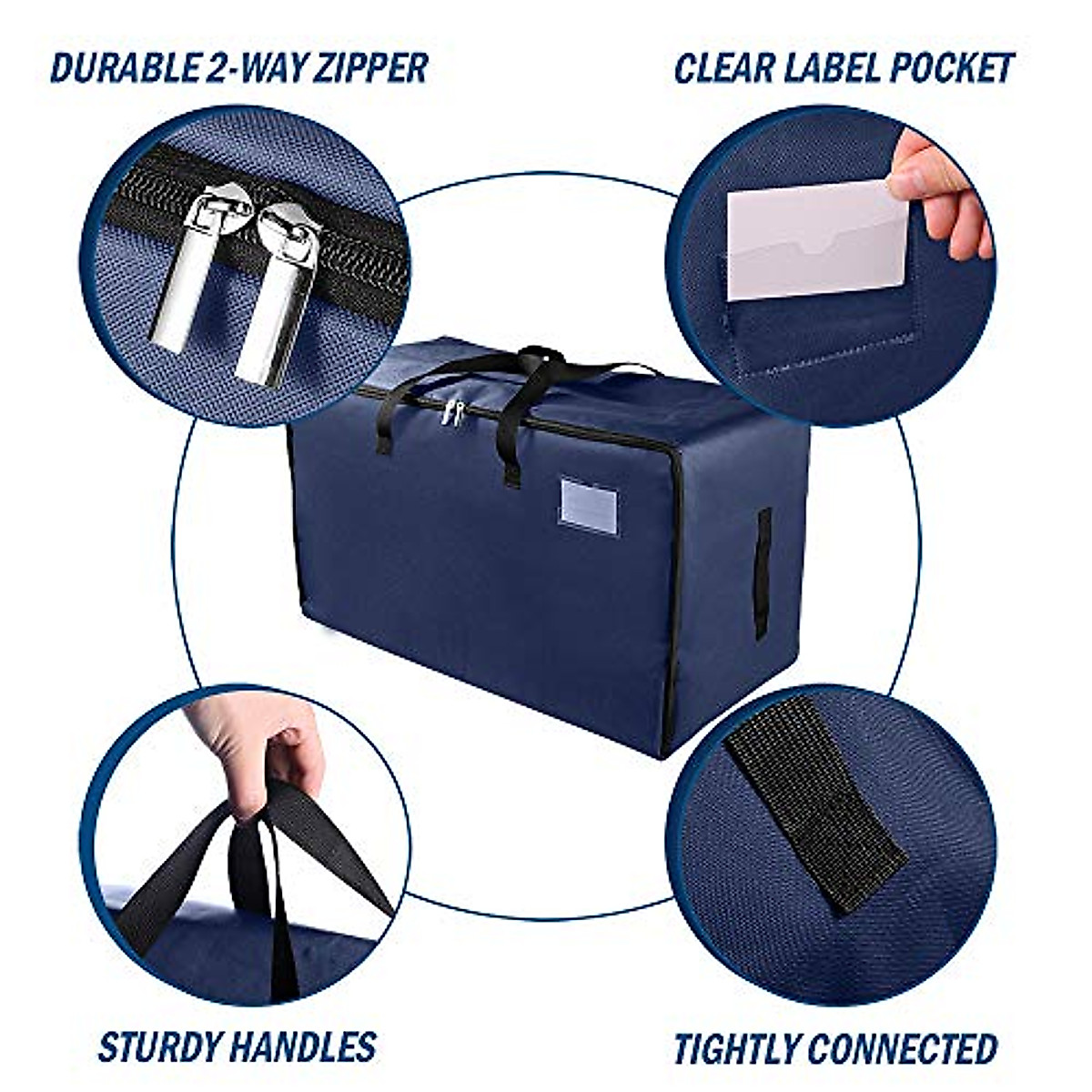 DURABLE 2-WAY ZIPPER

CLEAR LABEL POCKET

STURDY HANDLES

TIGHTLY CONNECTED