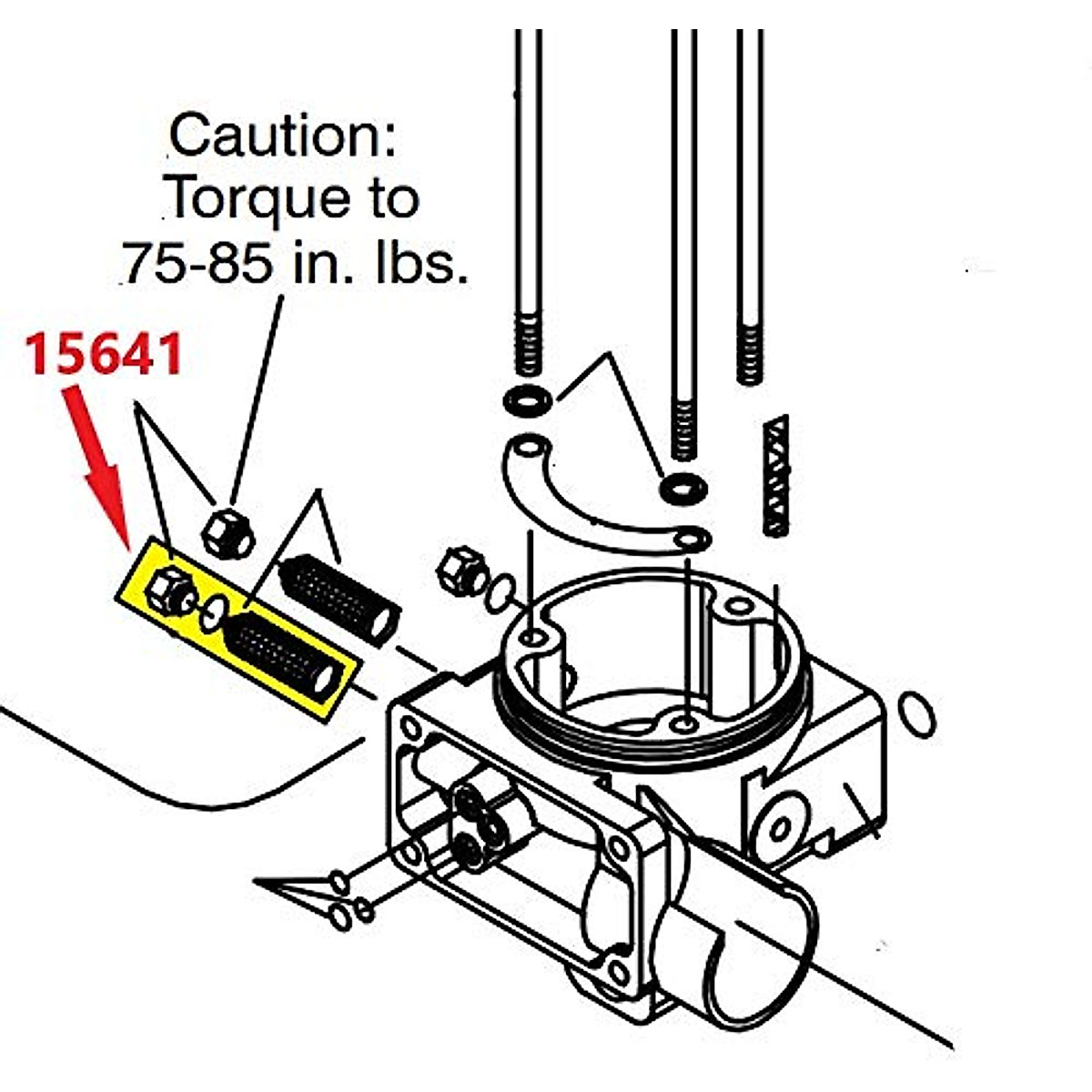 Caution:
Torque to
75-85 in. lbs.

15641