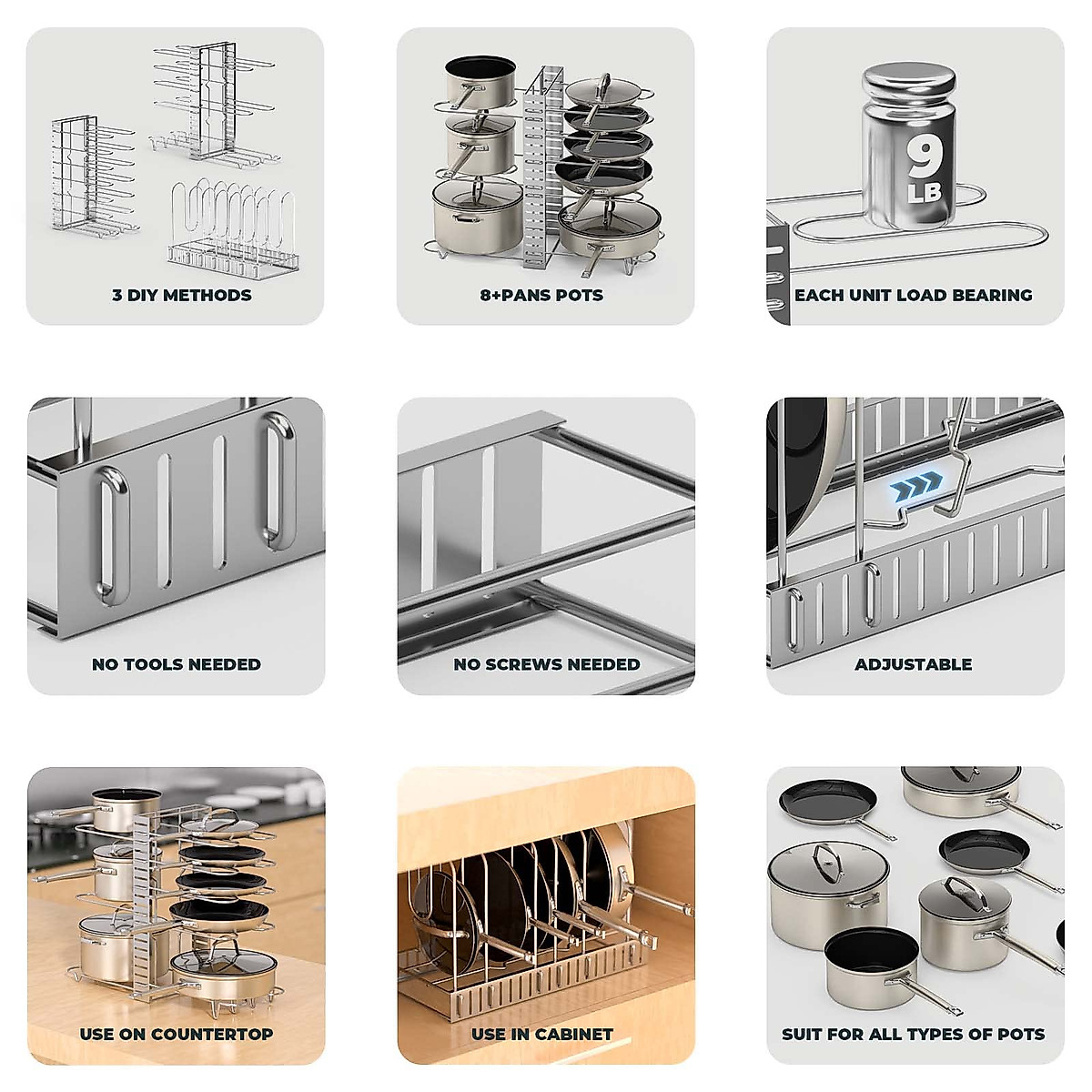 3 DIY METHODS

8+PANS POTS

9 LB

EACH UNIT LOAD BEARING

NO TOOLS NEEDED

NO SCREWS NEEDED

ADJUSTABLE

USE ON COUNTERTOP

USE IN CABINET

SUIT FOR ALL TYPES OF POTS