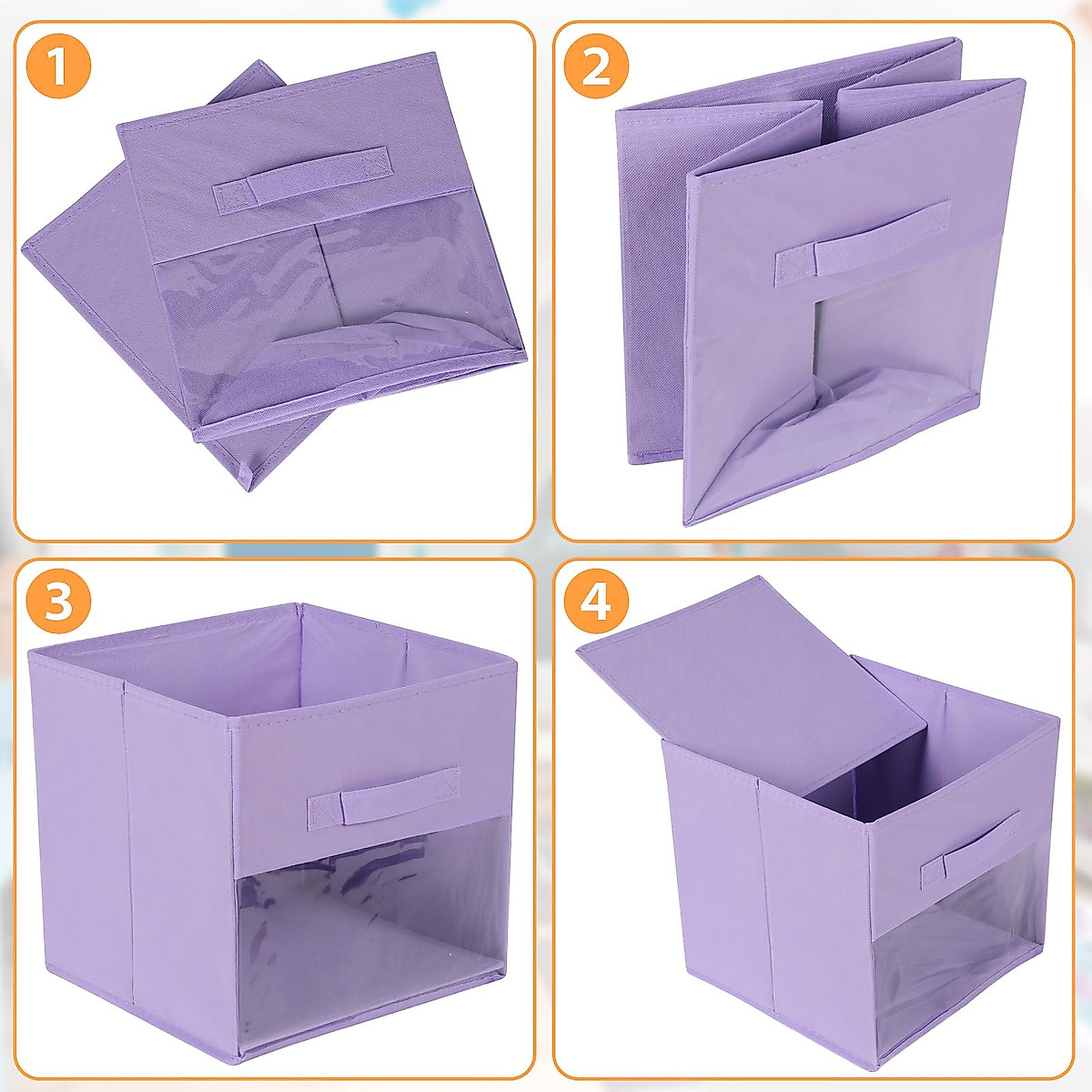 1

2

3

4