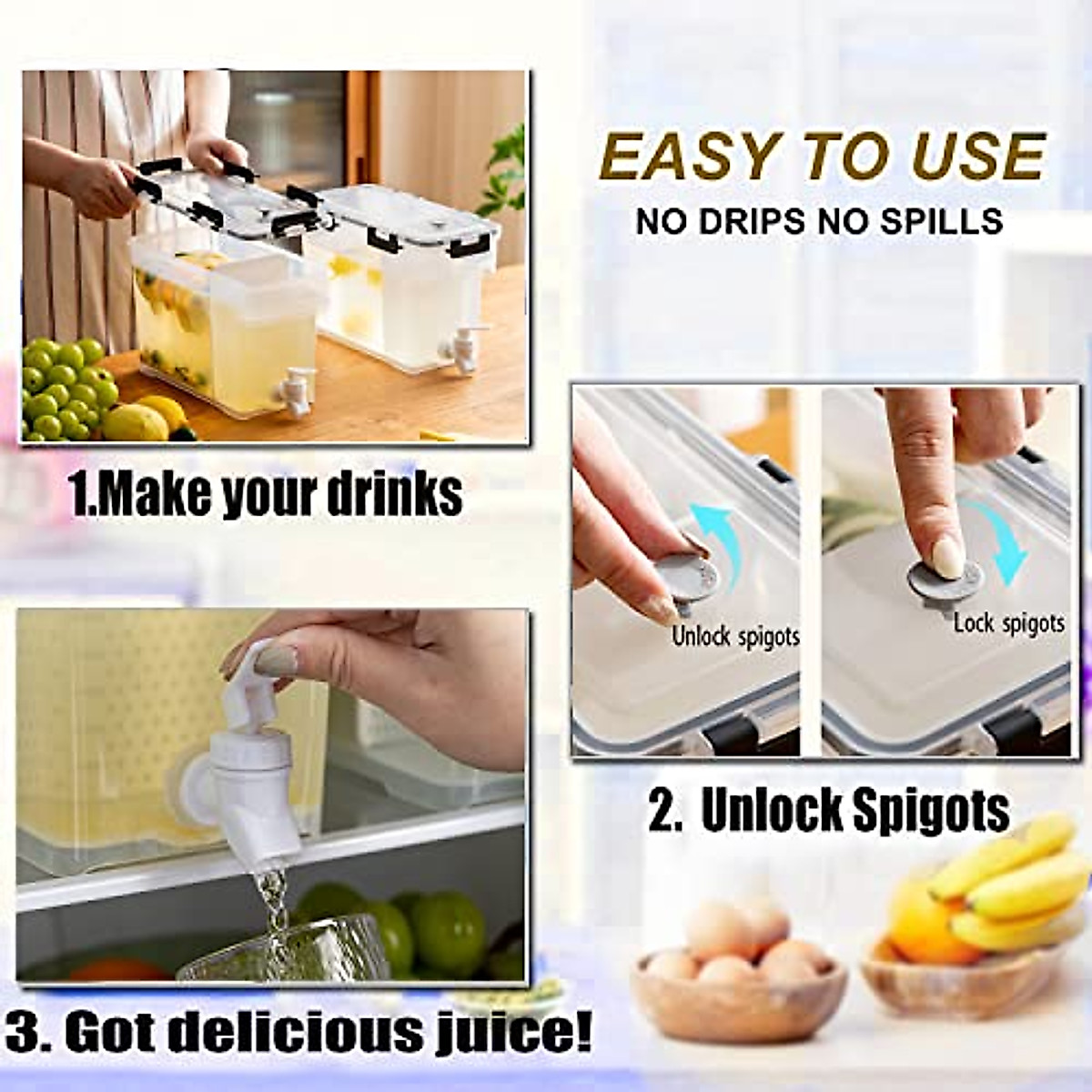 EASY TO USE
NO DRIPS NO SPILLS

1.Make your drinks

Unlock spigots

Lock spigots

2. Unlock Spigots

3. Got delicious juice!