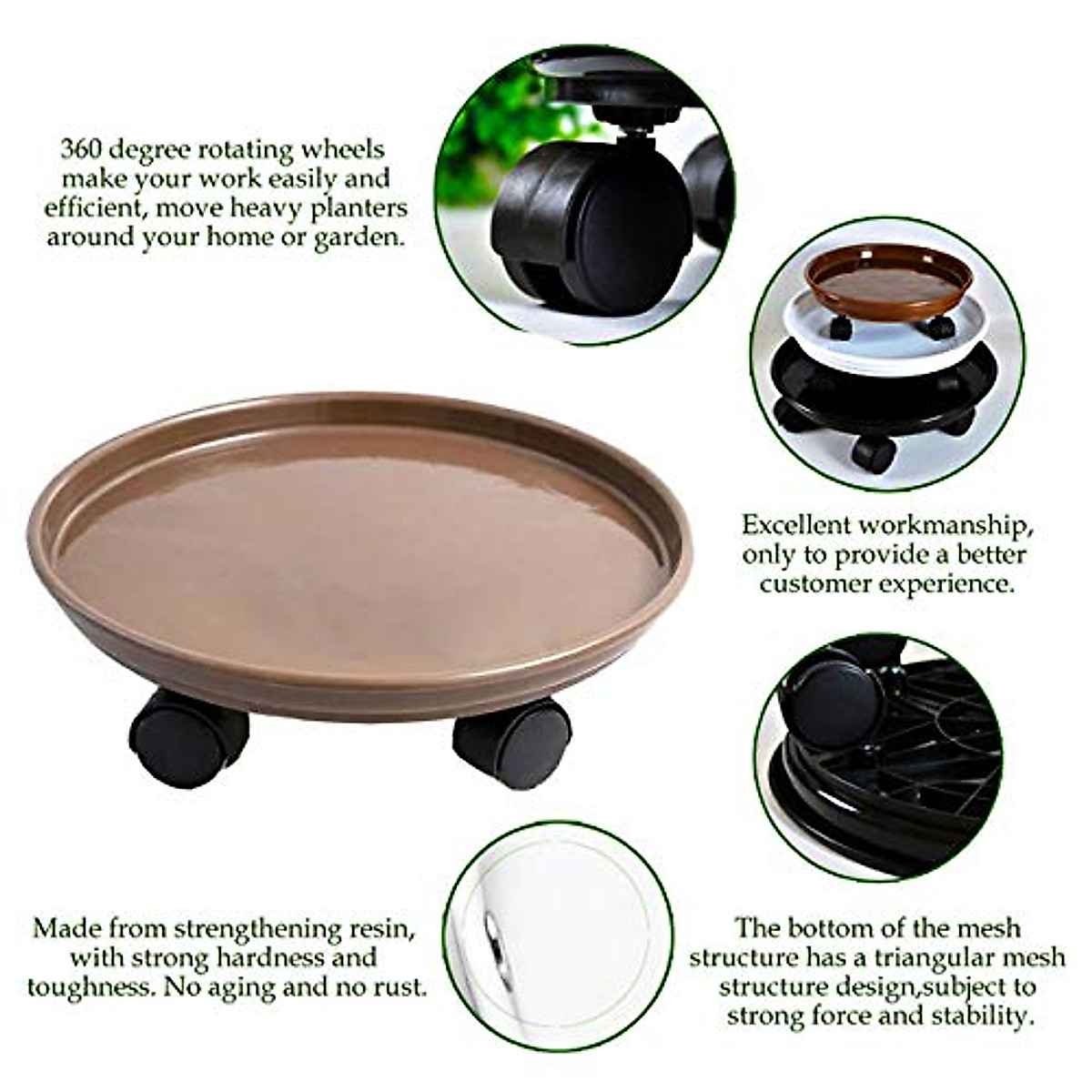 360 degree rotating wheels make your work easily and efficient, move heavy planters around your home or garden.

Excellent workmanship, only to provide a better customer experience.

Made from strengthening resin, with strong hardness and toughness. No aging and no rust.

The bottom of the mesh structure has a triangular mesh structure design,subject to strong force and stability.