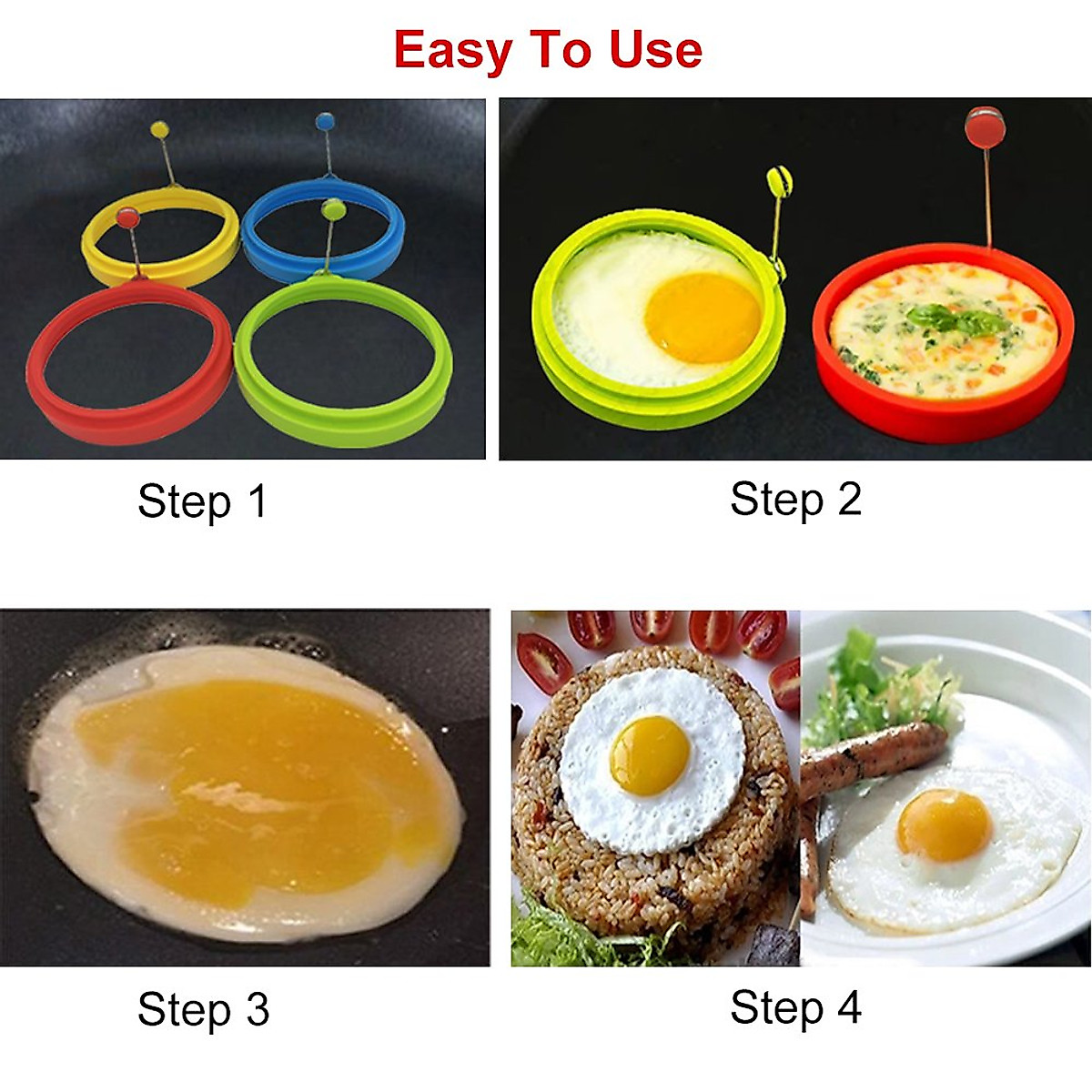 Easy To Use

Step 1

Step 2

Step 3

Step 4