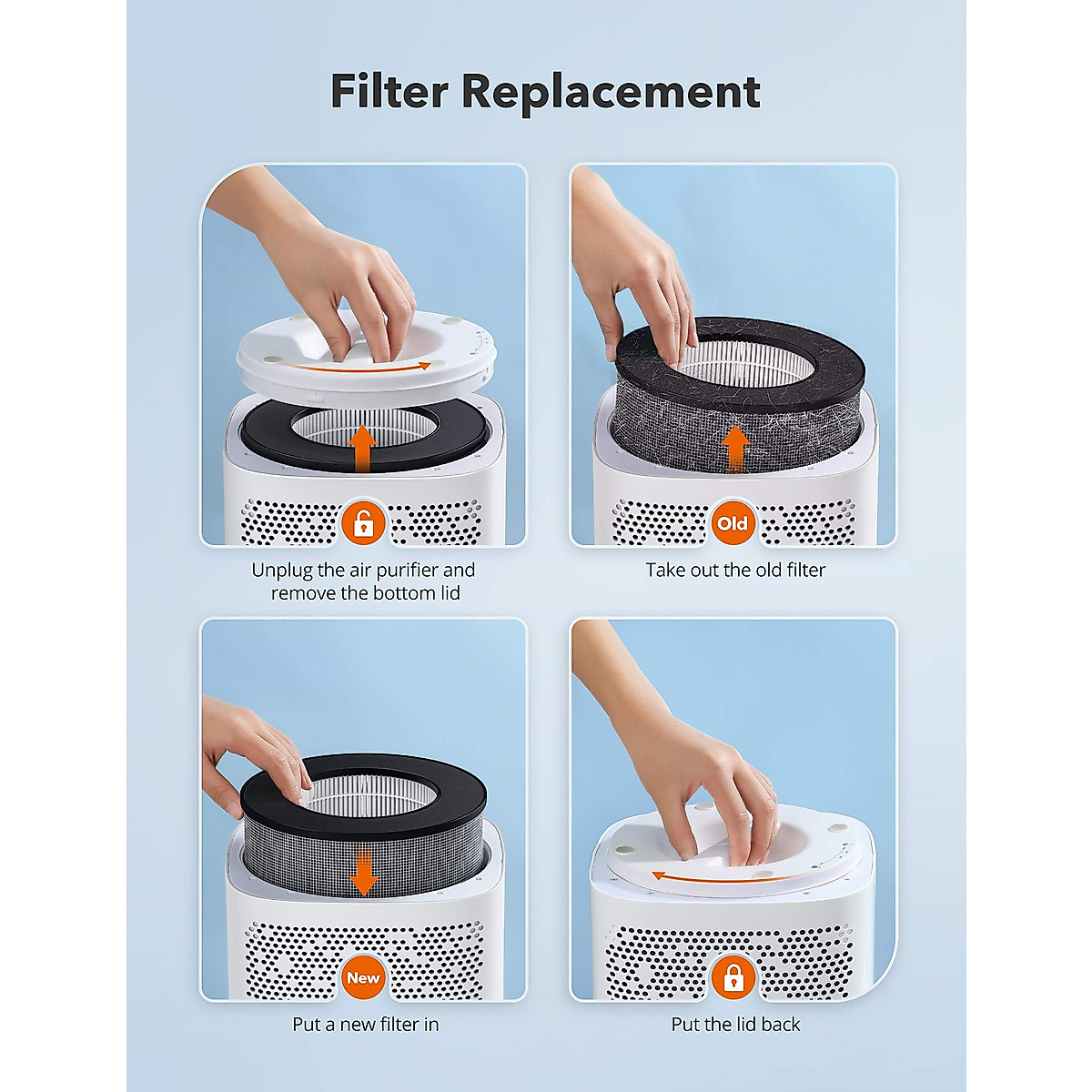 Filter Replacement

Unplug the air purifier and remove the bottom lid

Old

Take out the old filter

New

Put a new filter in

Put the lid back