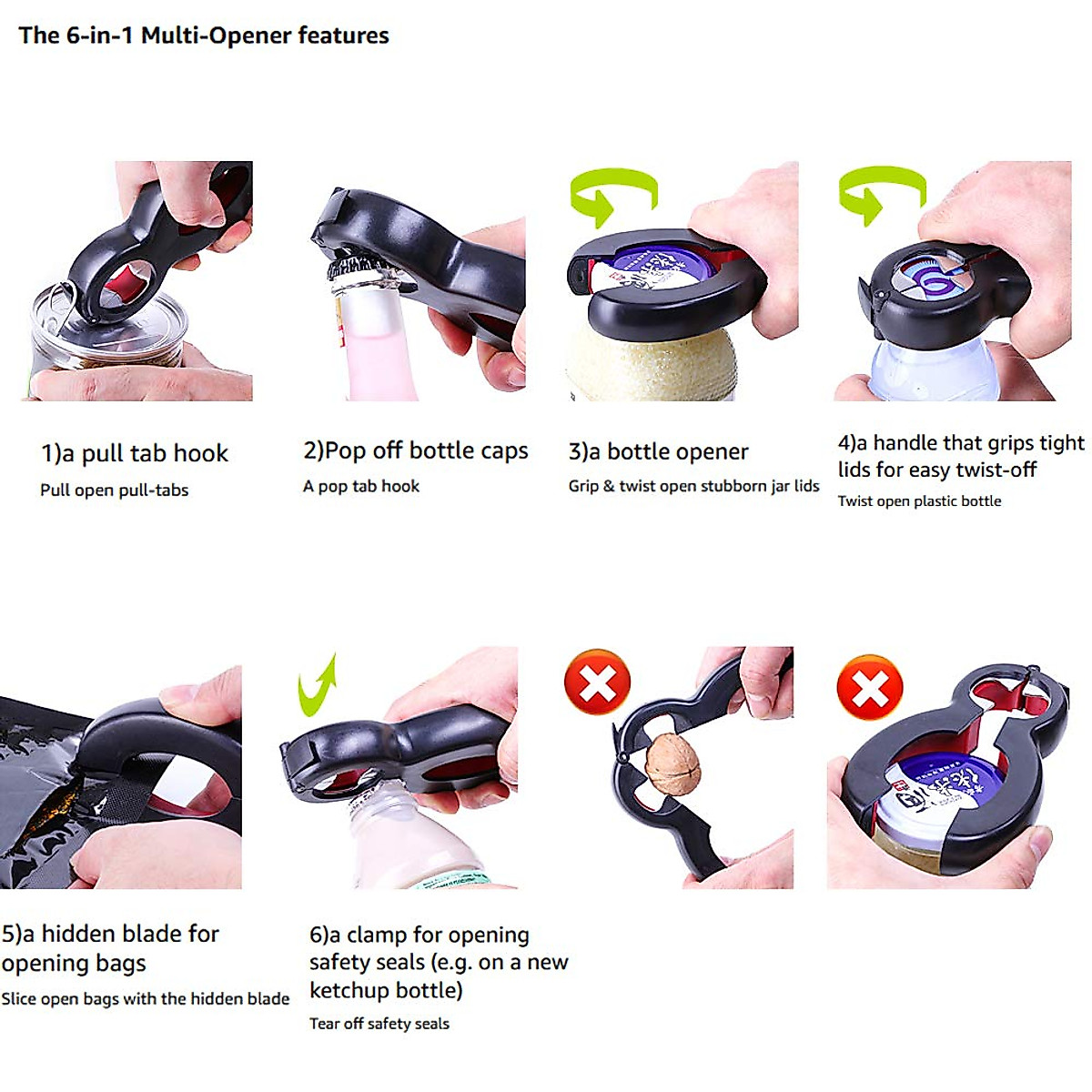 The 6-in-1 Multi-Opener features

1)a pull tab hook
Pull open pull-tabs

2)Pop off bottle caps
A pop tab hook

3)a bottle opener
Grip & twist open stubborn jar lids

4)a handle that grips tight lids for easy twist-off
Twist open plastic bottle

5)a hidden blade for opening bags
Slice open bags with the hidden blade

6)a clamp for opening safety seals (e.g. on a new ketchup bottle)
Tear off safety seals