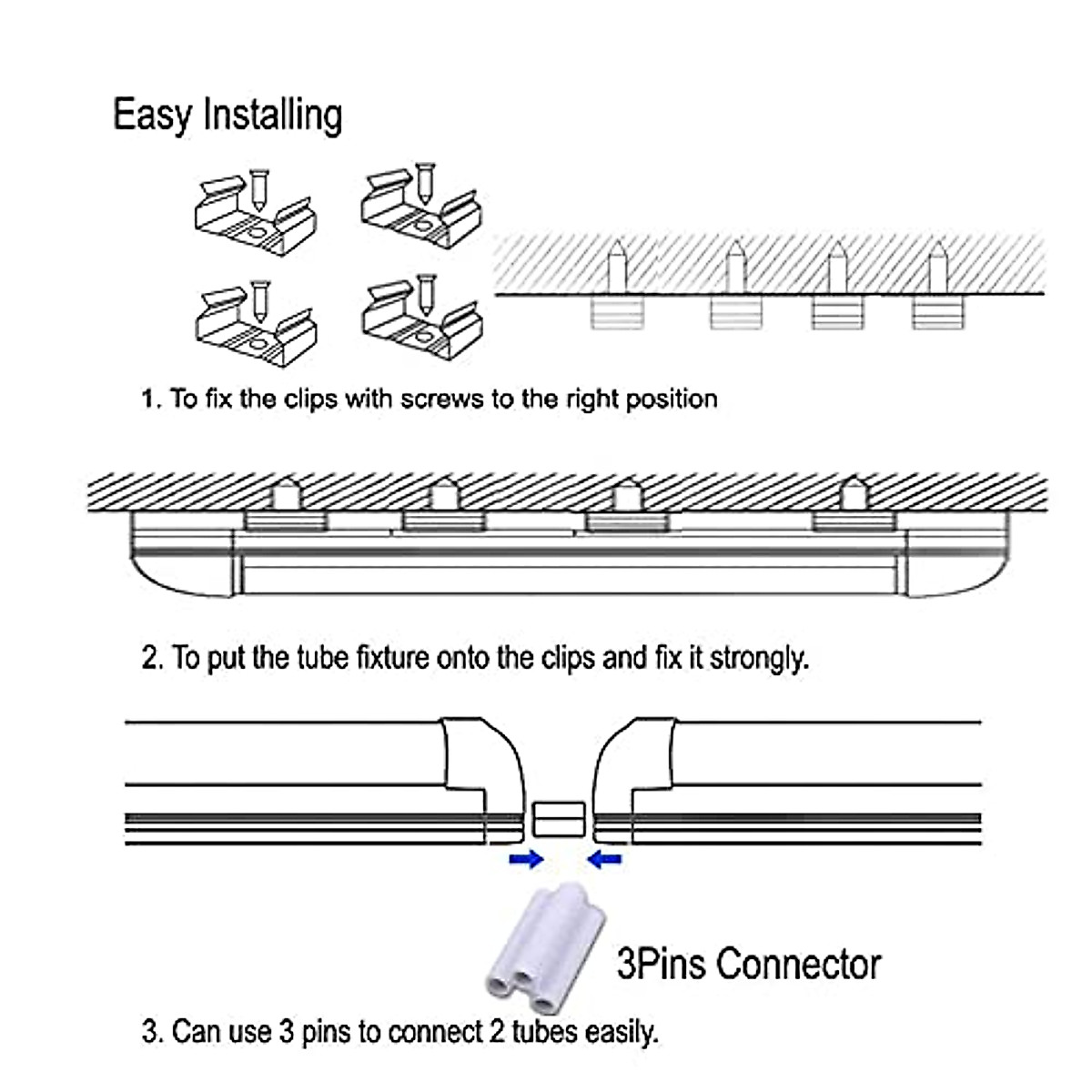 Easy Installing

1. To fix the clips with screws to the right position

2. To put the tube fixture onto the clips and fix it strongly.

3Pins Connector

3. Can use 3 pins to connect 2 tubes easily.