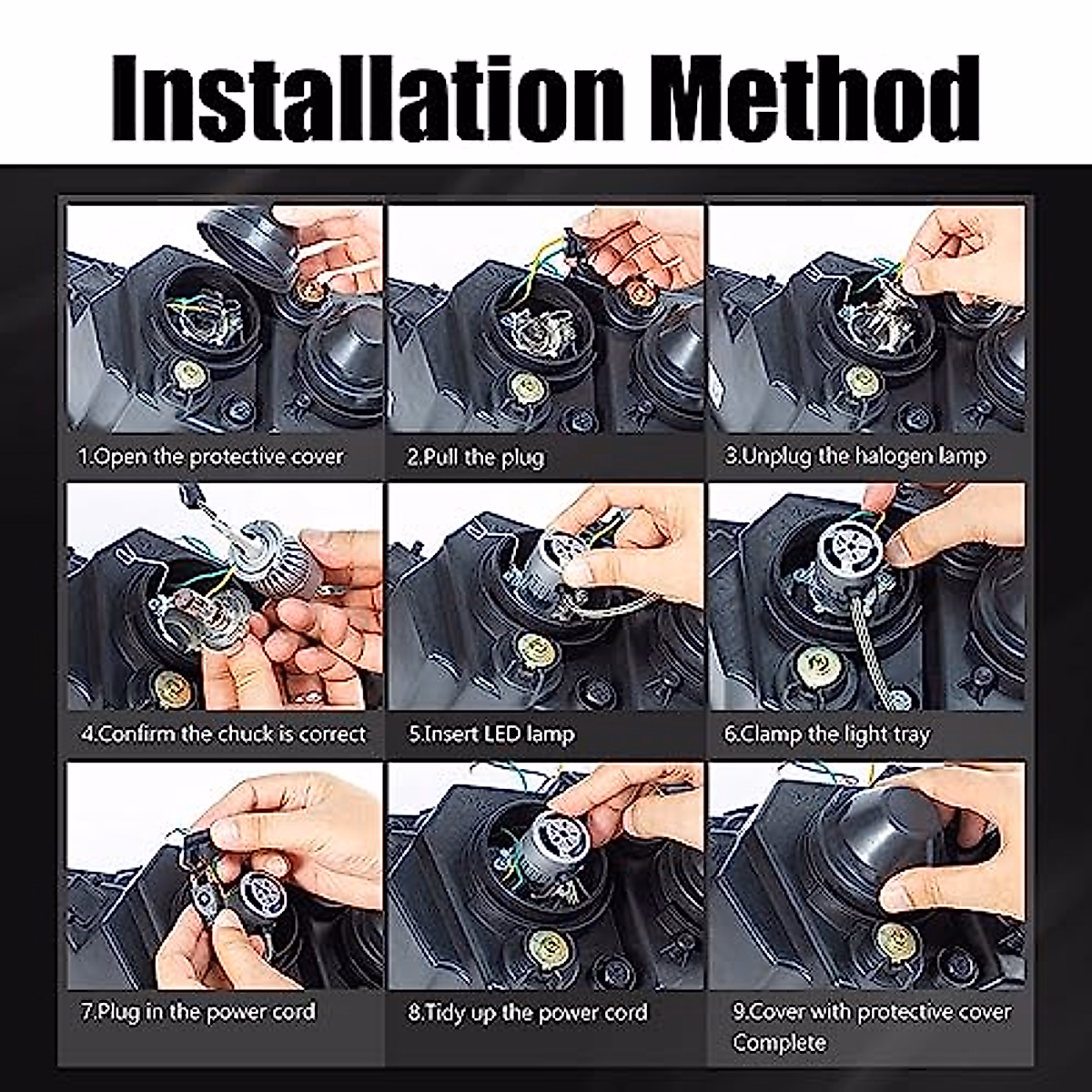 Installation Method

1.Open the protective cover

2.Pull the plug

3.Unplug the halogen lamp

4.Confirm the chuck is correct

5.Insert LED lamp

6.Clamp the light tray

7.Plug in the power cord

8.Tidy up the power cord

9.Cover with protective cover Complete