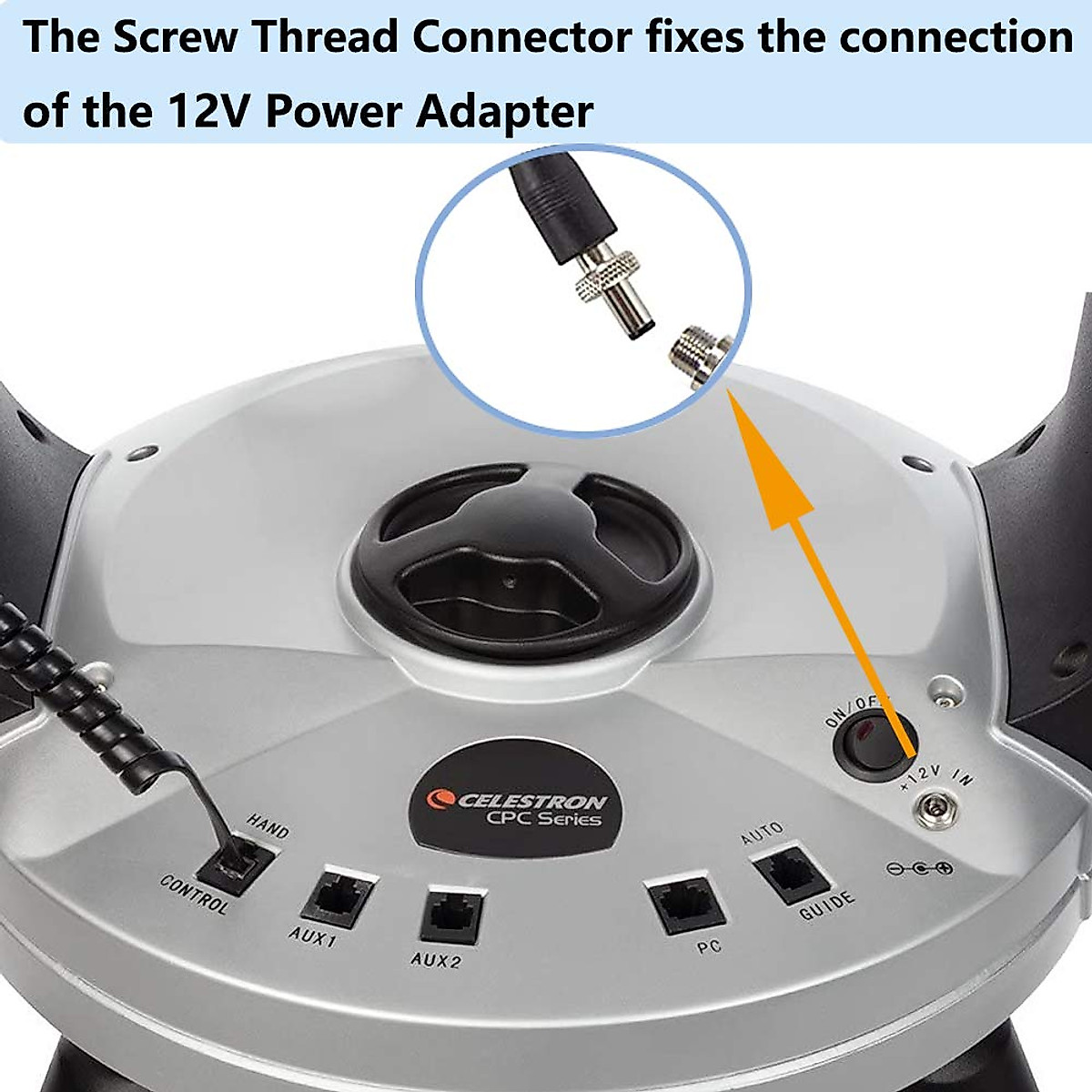 The Screw Thread Connector fixes the connection of the 12V Power Adapter

ON/OFF

+12V IN

CELESTRON
CPC Series

HAND
CONTROL

AUX1

AUX2

PC

AUTO
GUIDE