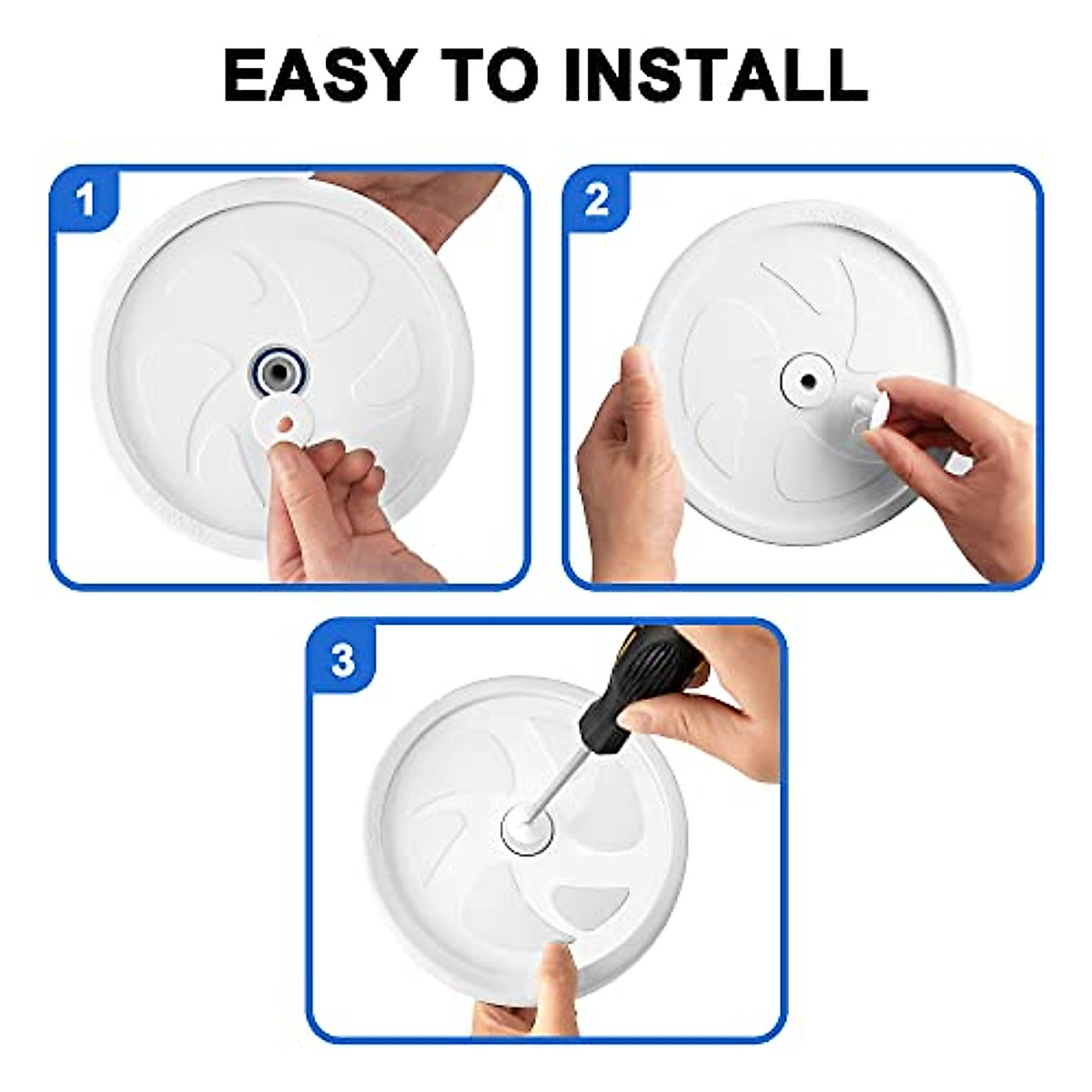 EASY TO INSTALL

1

2

3