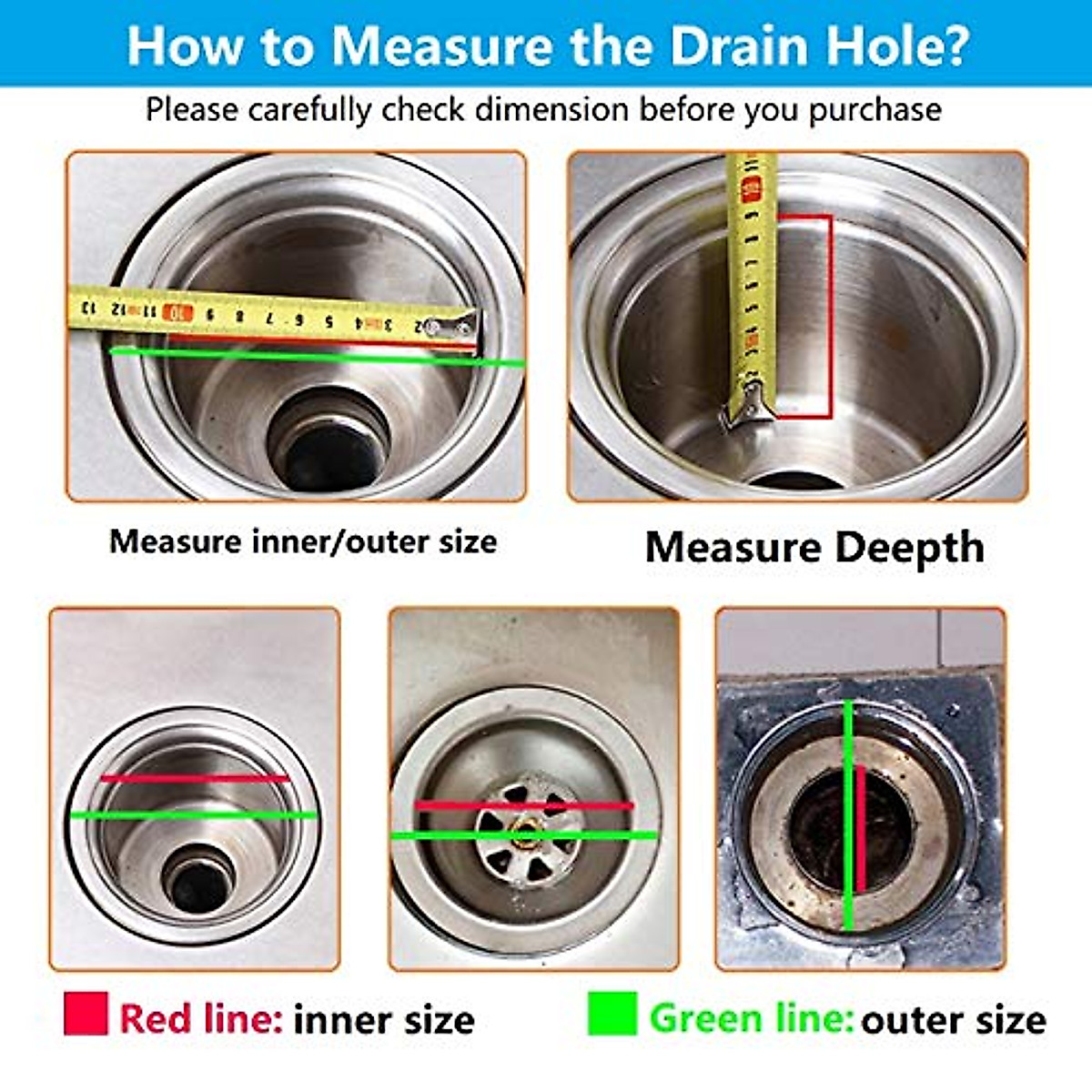 How to Measure the Drain Hole?

Please carefully check dimension before you purchase

13 12 11 10 9 8 7 6 5 4 3 2

Measure inner/outer size

Measure Deepth

Red line: inner size

Green line: outer size