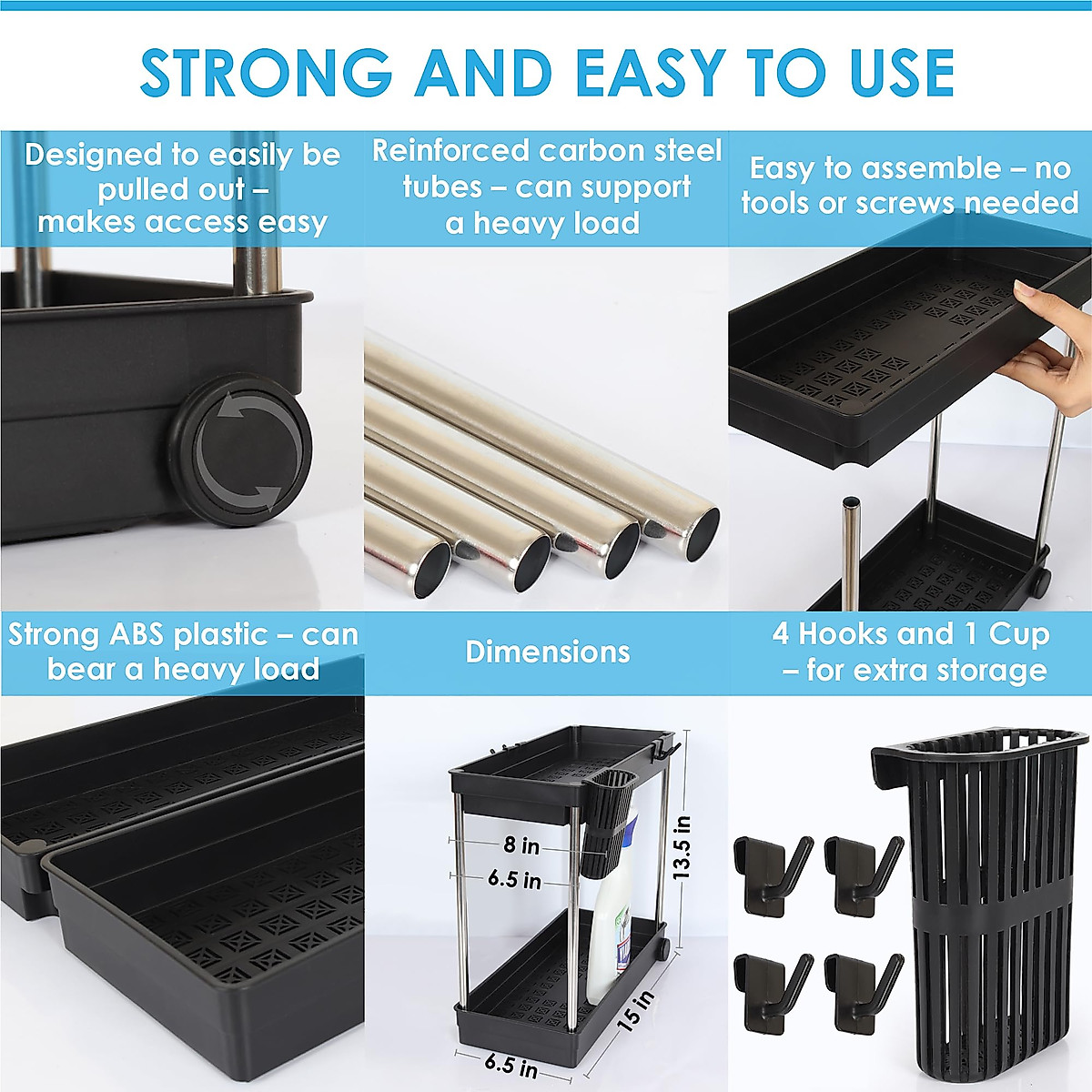 STRONG AND EASY TO USE

Designed to easily be pulled out – makes access easy

Reinforced carbon steel tubes – can support a heavy load

Easy to assemble – no tools or screws needed

Strong ABS plastic – can bear a heavy load

Dimensions

4 Hooks and 1 Cup – for extra storage

8 in

6.5 in

13.5 in

15 in

6.5 in