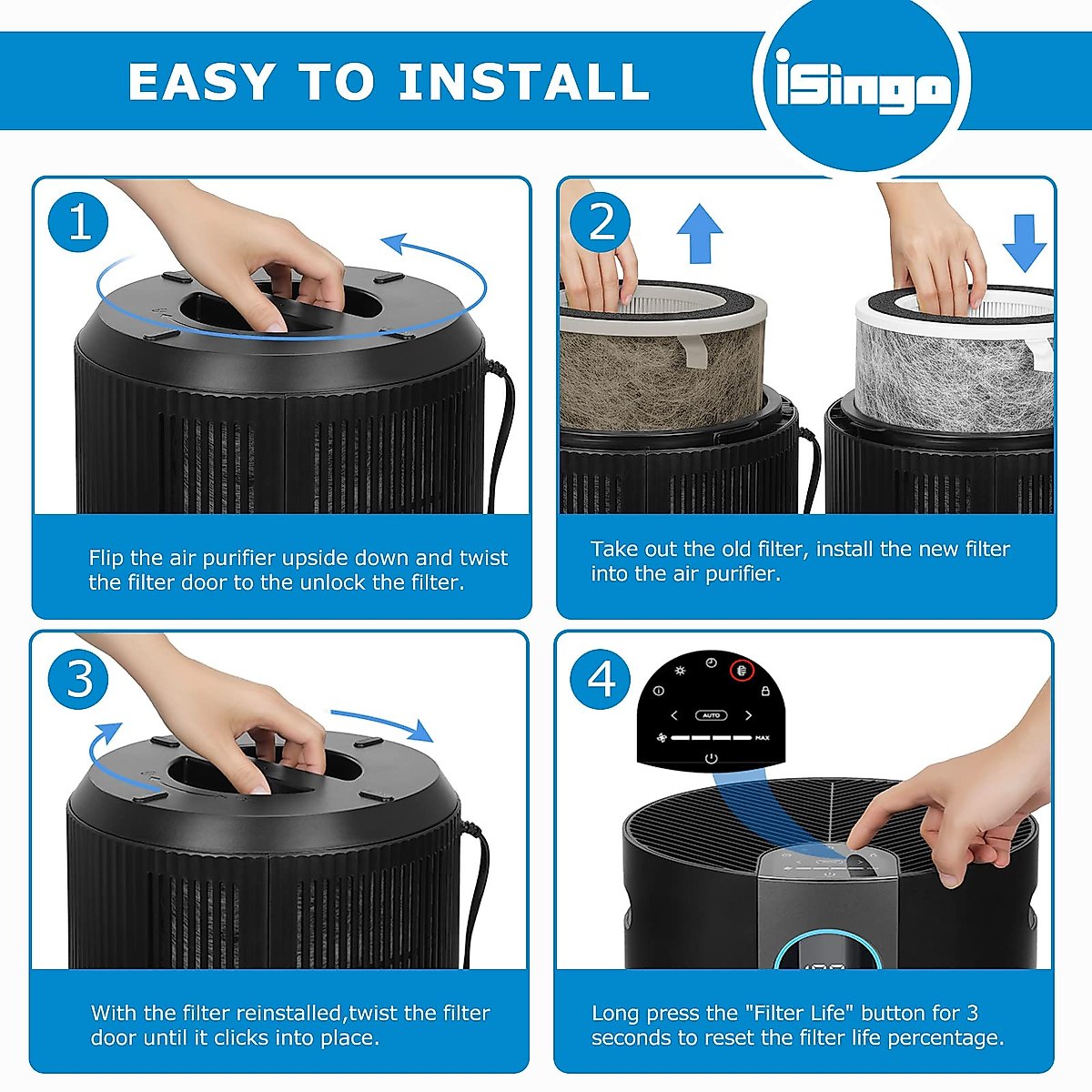 EASY TO INSTALL

iSingo

1

Flip the air purifier upside down and twist the filter door to the unlock the filter.

2

Take out the old filter, install the new filter into the air purifier.

3

With the filter reinstalled,twist the filter door until it clicks into place.

4

AUTO

MAX

Long press the "Filter Life" button for 3 seconds to reset the filter life percentage.