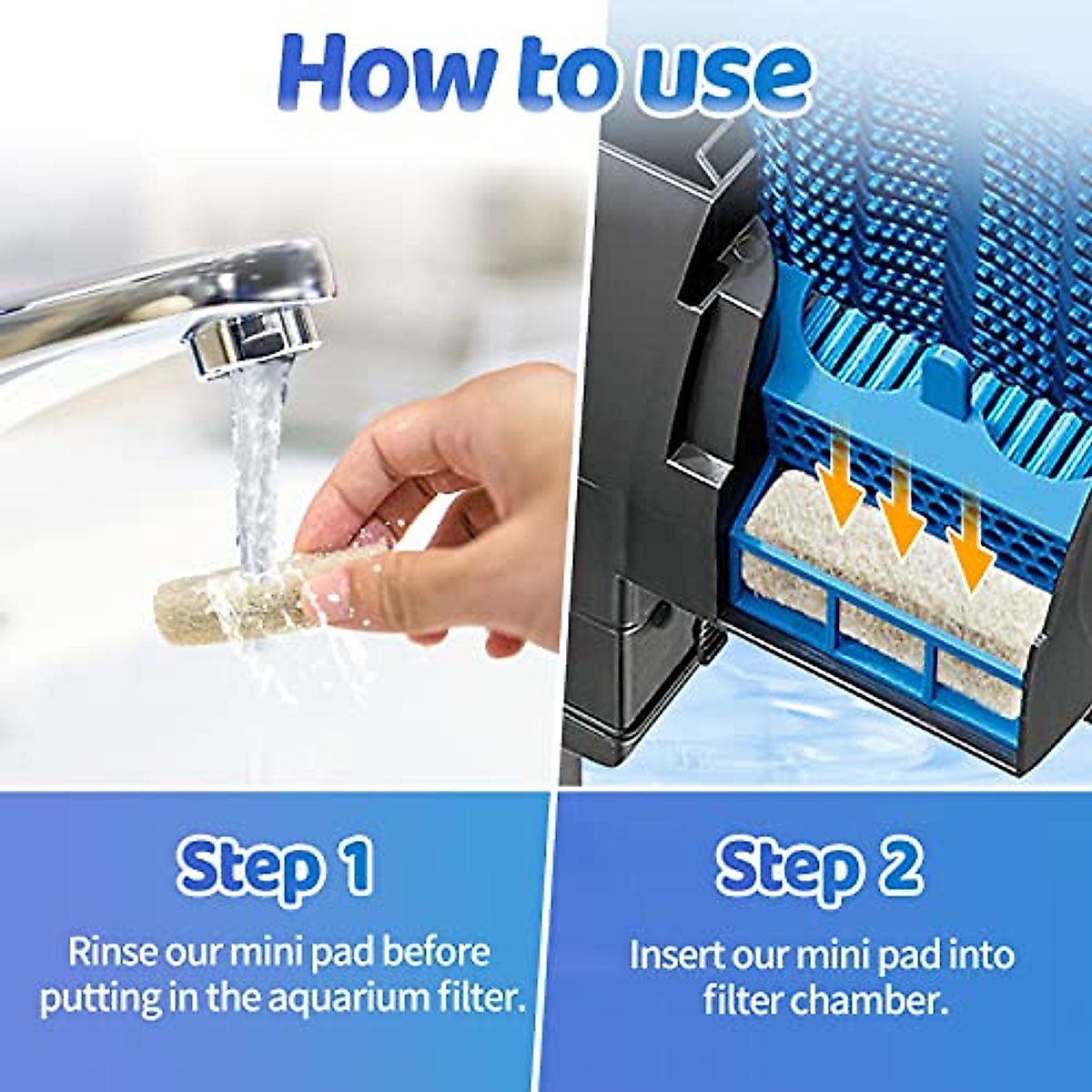 How to use

Step 1

Rinse our mini pad before putting in the aquarium filter.

Step 2

Insert our mini pad into filter chamber.